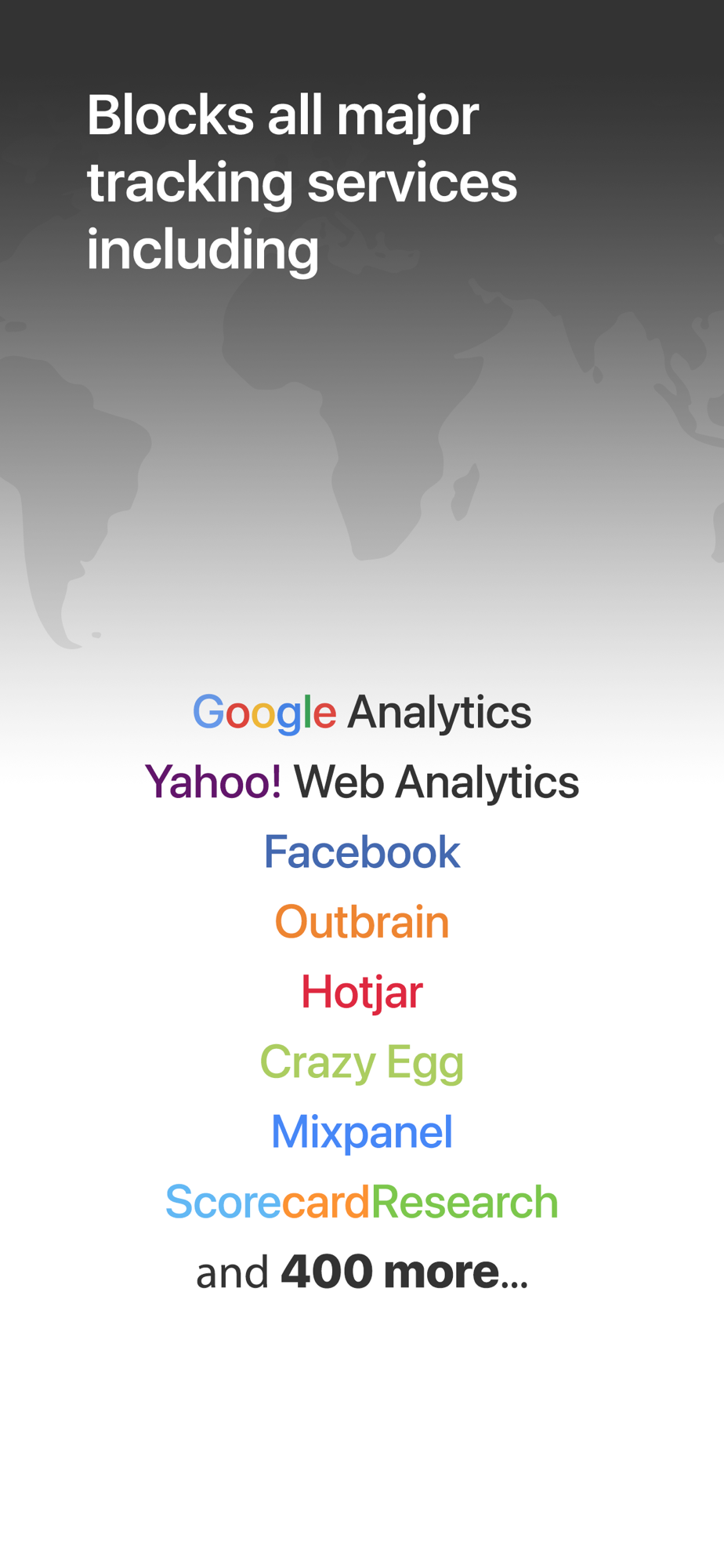 Blocks all major tracking services including

Google Analytics

Yahoo! Web Analytics

Facebook

Outbrain

Hotjar

Crazy Egg

Mixpanel

ScorecardResearch

and 400 more...