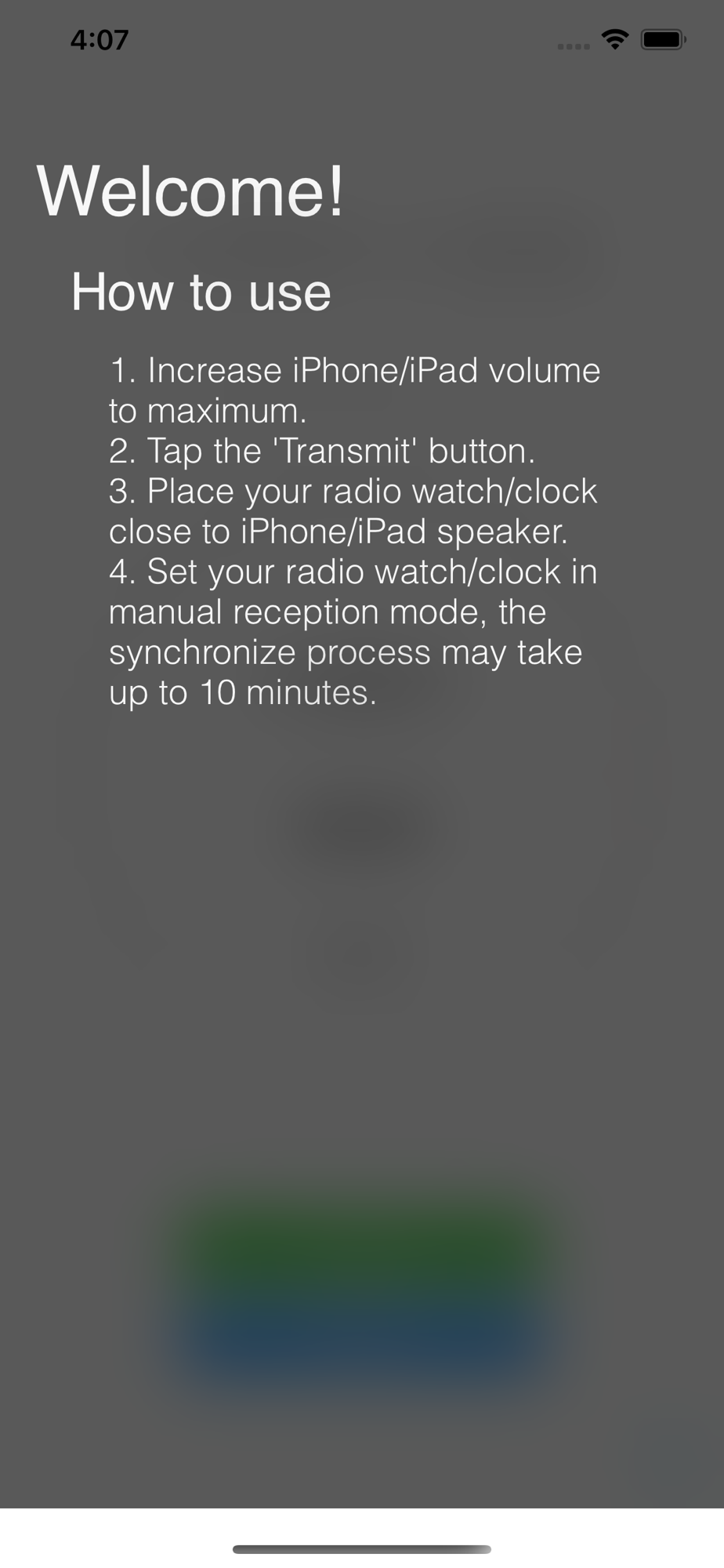 4:07

Welcome!

How to use

1. Increase iPhone/iPad volume to maximum.
2. Tap the 'Transmit' button.
3. Place your radio watch/clock close to iPhone/iPad speaker.
4. Set your radio watch/clock in manual reception mode, the synchronize process may take up to 10 minutes.