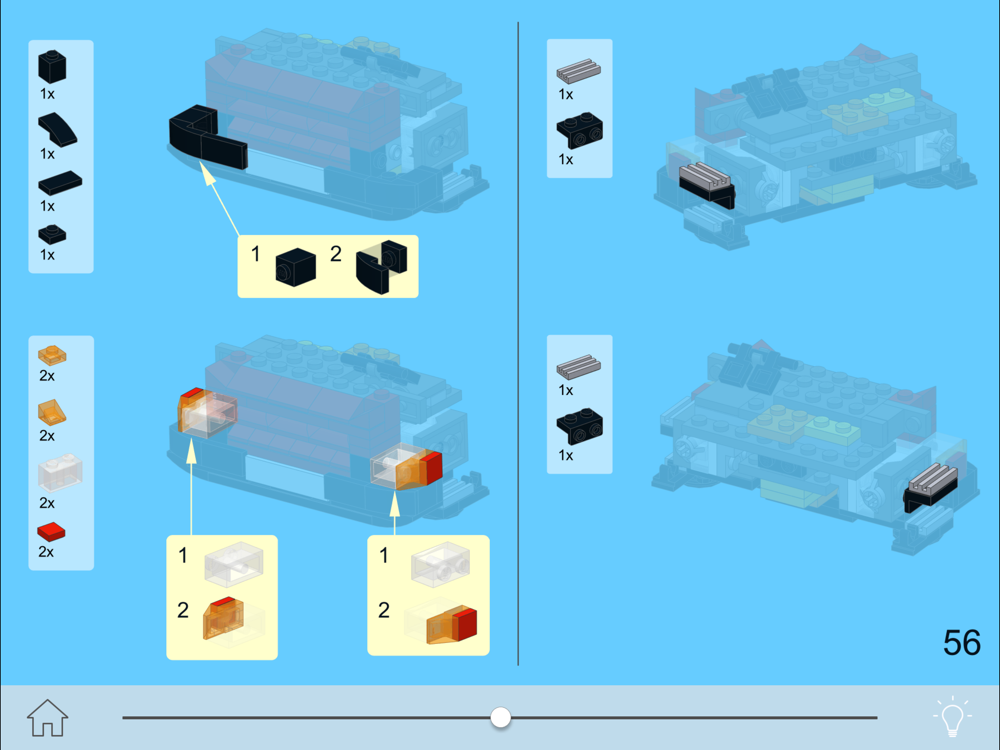 1x

1x

1x

1x

1 2

2x

2x

2x

2x

1

2

1

2

1x

1x

1x

1x

56