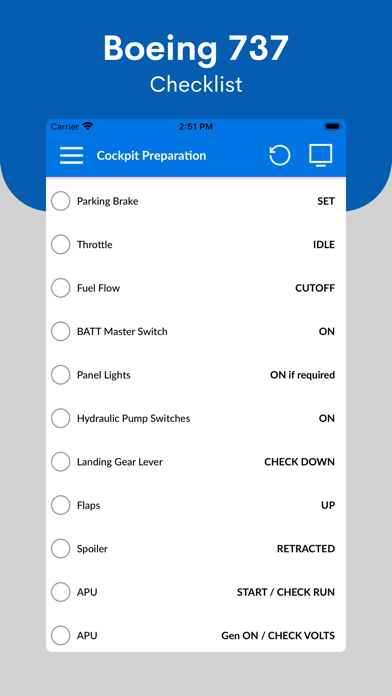 Boeing 737
Checklist

Carrier
2:51 PM

Cockpit Preparation

Parking Brake SET
Throttle IDLE
Fuel Flow CUTOFF
BATT Master Switch ON
Panel Lights ON if required
Hydraulic Pump Switches ON
Landing Gear Lever CHECK DOWN
Flaps UP
Spoiler RETRACTED
APU START / CHECK RUN
APU Gen ON / CHECK VOLTS