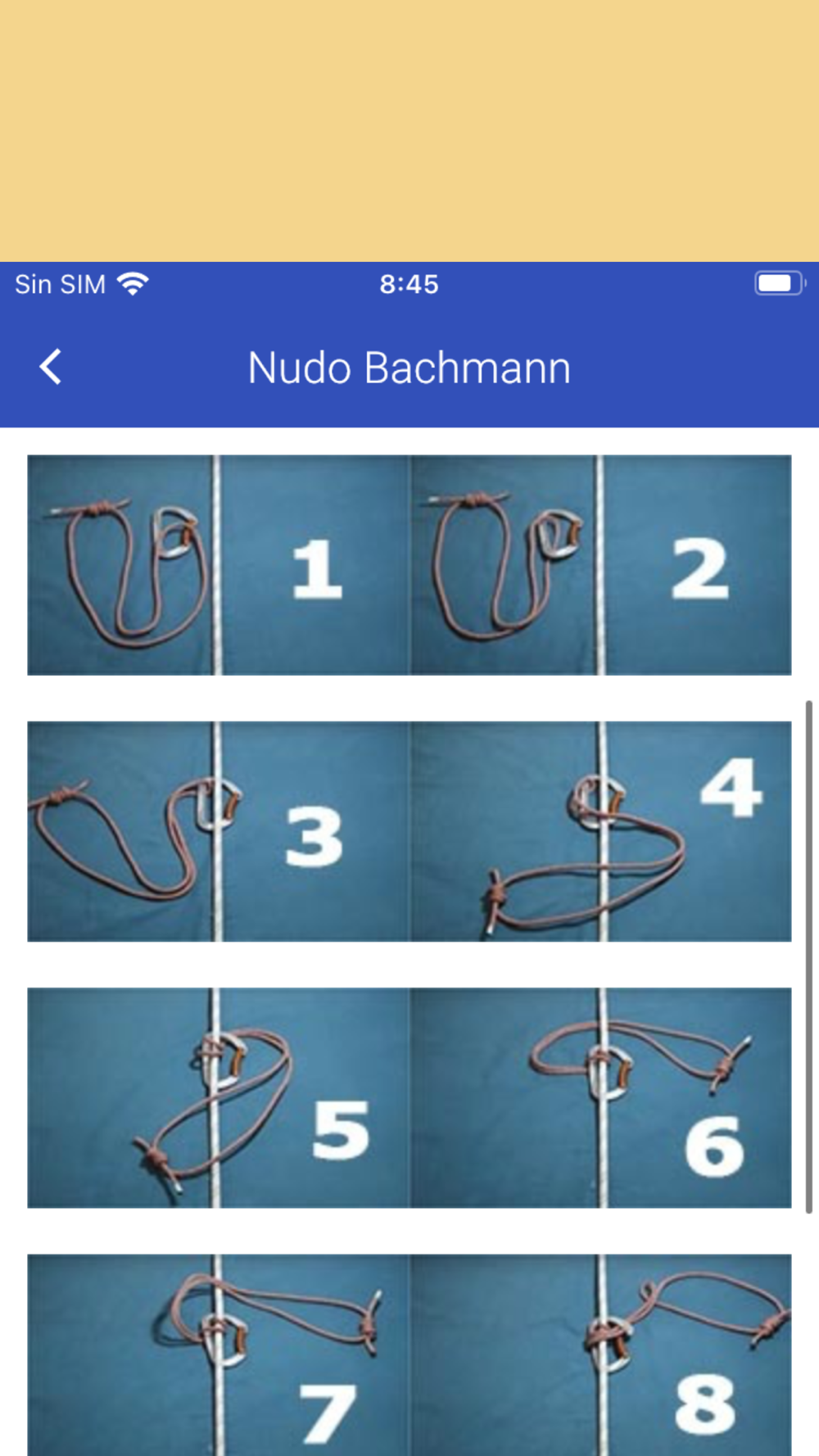 Sin SIM 8:45

Nudo Bachmann

1
2
3
4
5
6
7
8