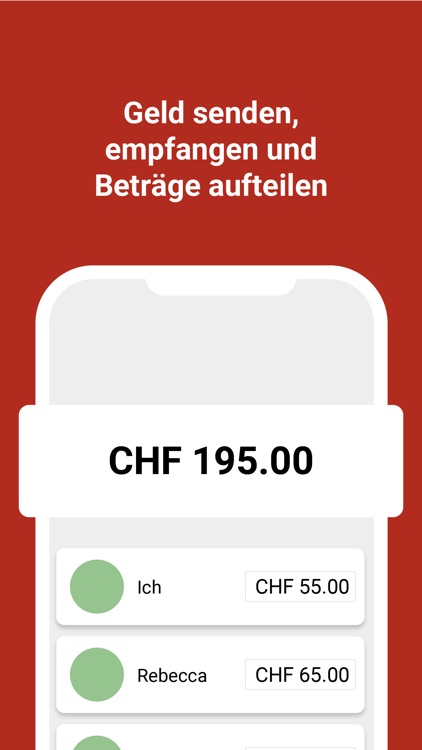 Geld senden, empfangen und Beträge aufteilen

CHF 195.00

Ich
CHF 55.00

Rebecca
CHF 65.00