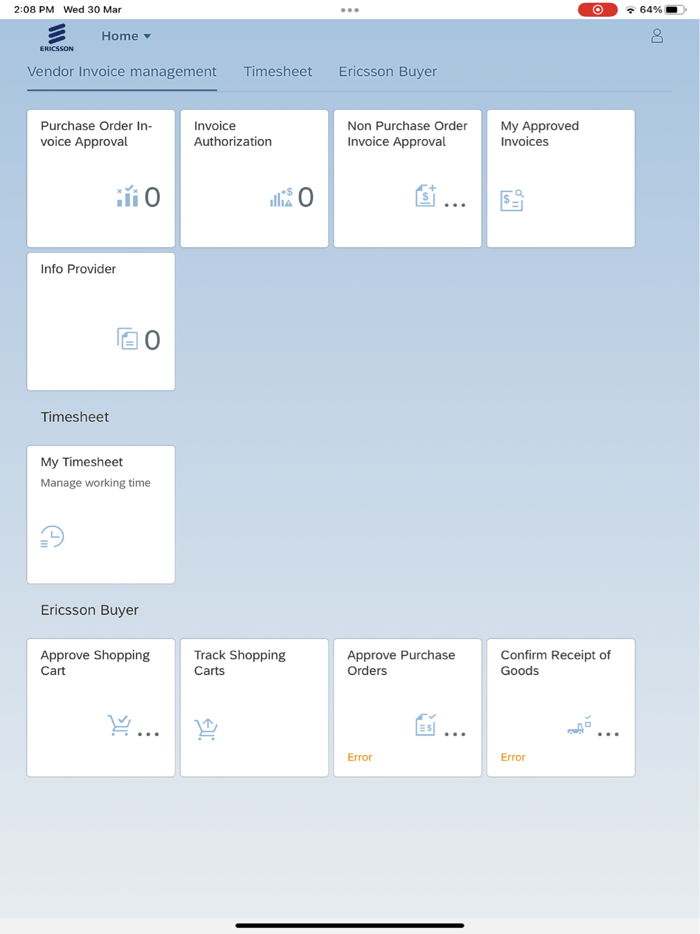 2:08 PM Wed 30 Mar
64%

ERICSSON

Home

Vendor Invoice management Timesheet Ericsson Buyer

Purchase Order Invoice Approval
0

Invoice Authorization
0

Non Purchase Order Invoice Approval
...

My Approved Invoices

Info Provider
0

Timesheet

My Timesheet
Manage working time

Ericsson Buyer

Approve Shopping Cart
...

Track Shopping Carts

Approve Purchase Orders
...
Error

Confirm Receipt of Goods
...
Error