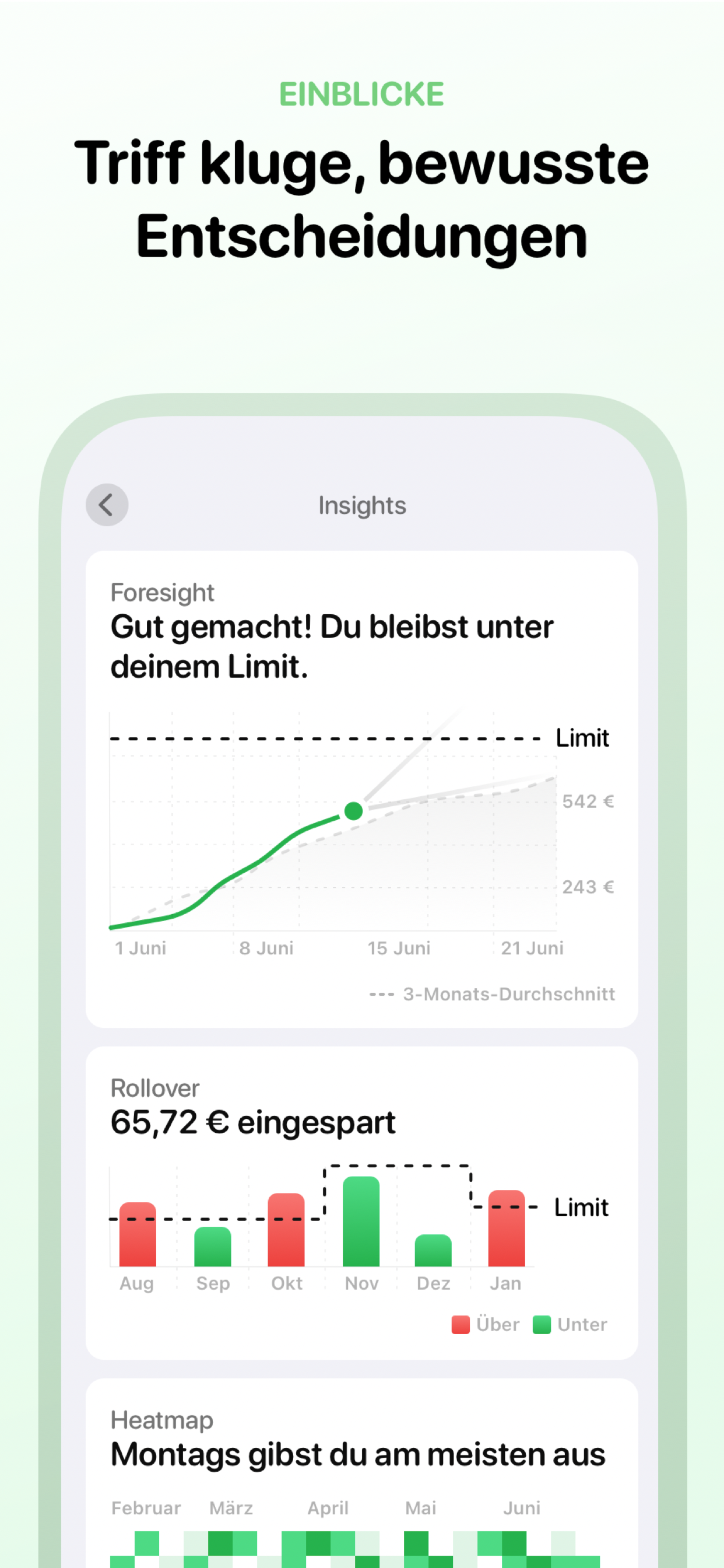 EINBLICKE

Triff kluge, bewusste Entscheidungen

Insights

Foresight
Gut gemacht! Du bleibst unter deinem Limit.

Limit
542 €
243 €
1 Juni
8 Juni
15 Juni
21 Juni
--- 3-Monats-Durchschnitt

Rollover
65,72 € eingespart

Limit
Aug
Sep
Okt
Nov
Dez
Jan
Über
Unter

Heatmap
Montags gibst du am meisten aus

Februar
März
April
Mai
Juni