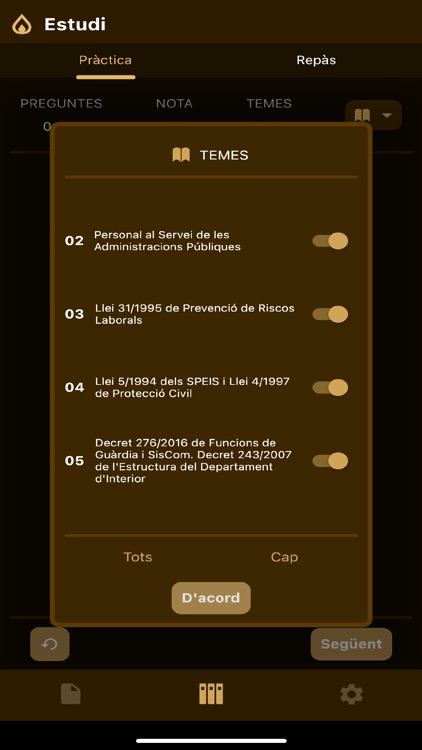 Estudi

Pràctica
Repàs

PREGUNTES
NOTA
TEMES
0

TEMES

02 Personal al Servei de les Administracions Públiques

03 Llei 31/1995 de Prevenció de Riscos Laborals

04 Llei 5/1994 dels SPEIS i Llei 4/1997 de Protecció Civil

05 Decret 276/2016 de Funcions de Guàrdia i SisCom. Decret 243/2007 de l'Estructura del Departament d'Interior

Tots
Cap

D'acord

Següent