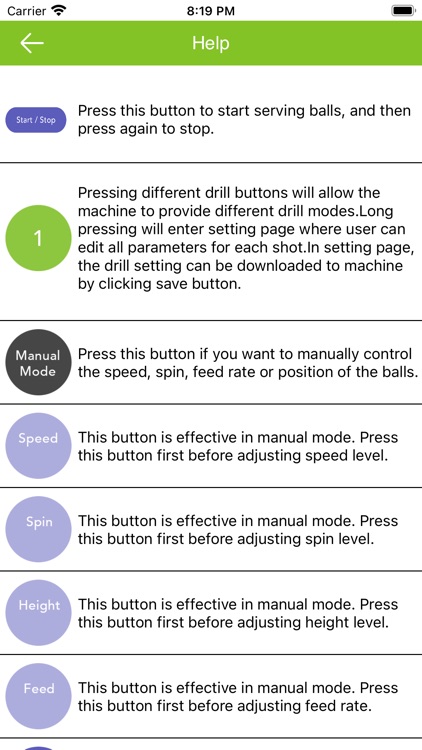 Carrier 8:19 PM

Help

Start / Stop

Press this button to start serving balls, and then press again to stop.

1

Pressing different drill buttons will allow the machine to provide different drill modes.Long pressing will enter setting page where user can edit all parameters for each shot.In setting page, the drill setting can be downloaded to machine by clicking save button.

Manual Mode

Press this button if you want to manually control the speed, spin, feed rate or position of the balls.

Speed

This button is effective in manual mode. Press this button first before adjusting speed level.

Spin

This button is effective in manual mode. Press this button first before adjusting spin level.

Height

This button is effective in manual mode. Press this button first before adjusting height level.

Feed

This button is effective in manual mode. Press this button first before adjusting feed rate.