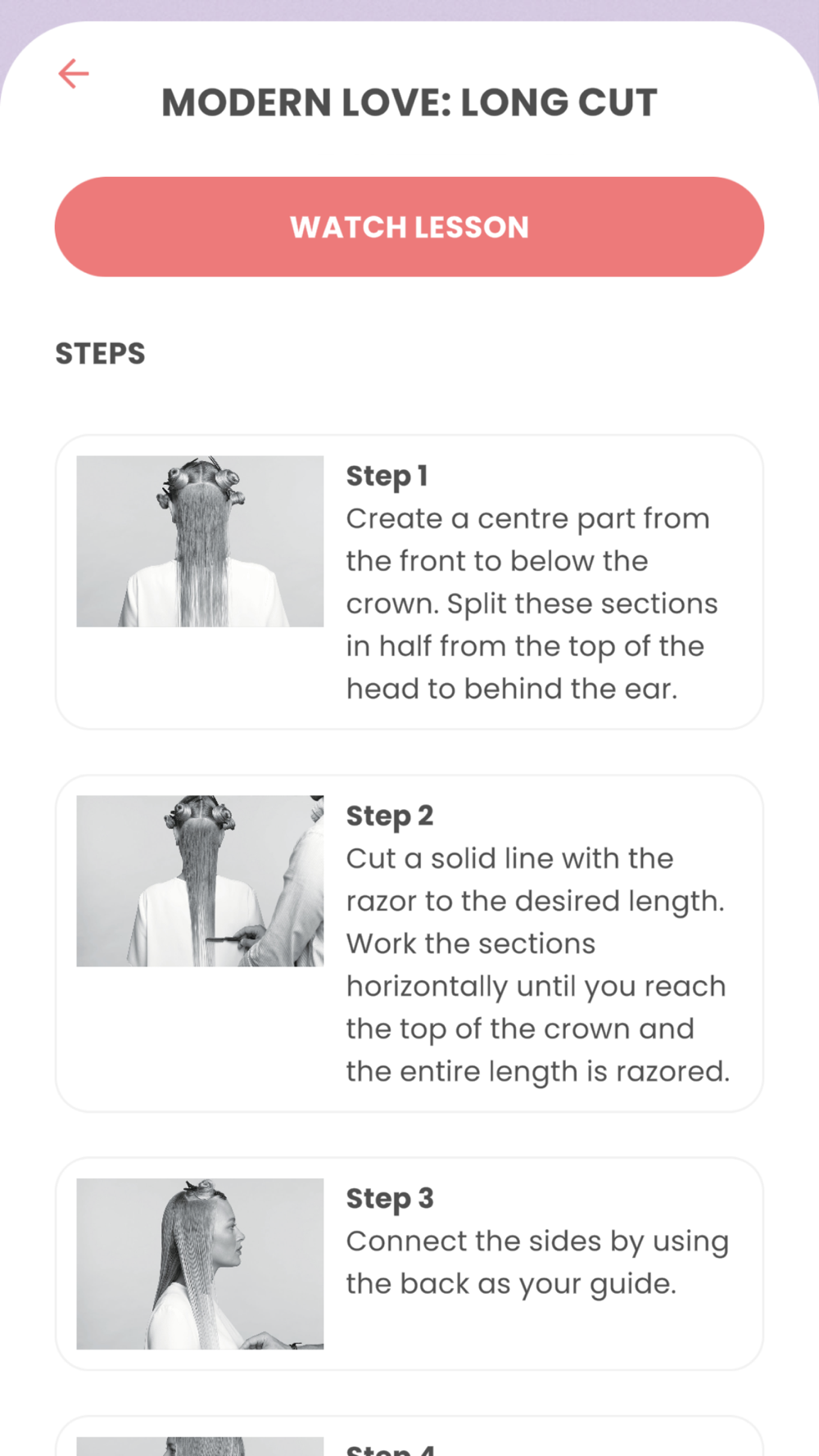 MODERN LOVE: LONG CUT

WATCH LESSON

STEPS

Step 1
Create a centre part from the front to below the crown. Split these sections in half from the top of the head to behind the ear.

Step 2
Cut a solid line with the razor to the desired length. Work the sections horizontally until you reach the top of the crown and the entire length is razored.

Step 3
Connect the sides by using the back as your guide.

Step 4