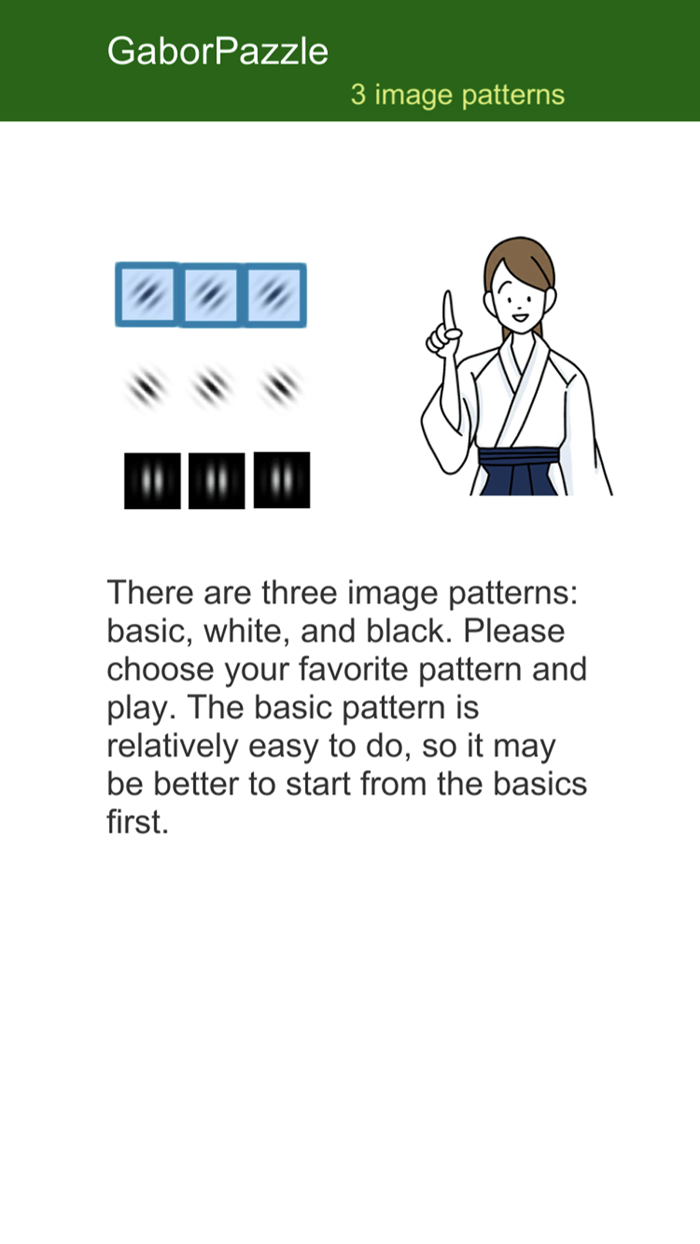 GaborPazzle
3 image patterns

There are three image patterns: basic, white, and black. Please choose your favorite pattern and play. The basic pattern is relatively easy to do, so it may be better to start from the basics first.