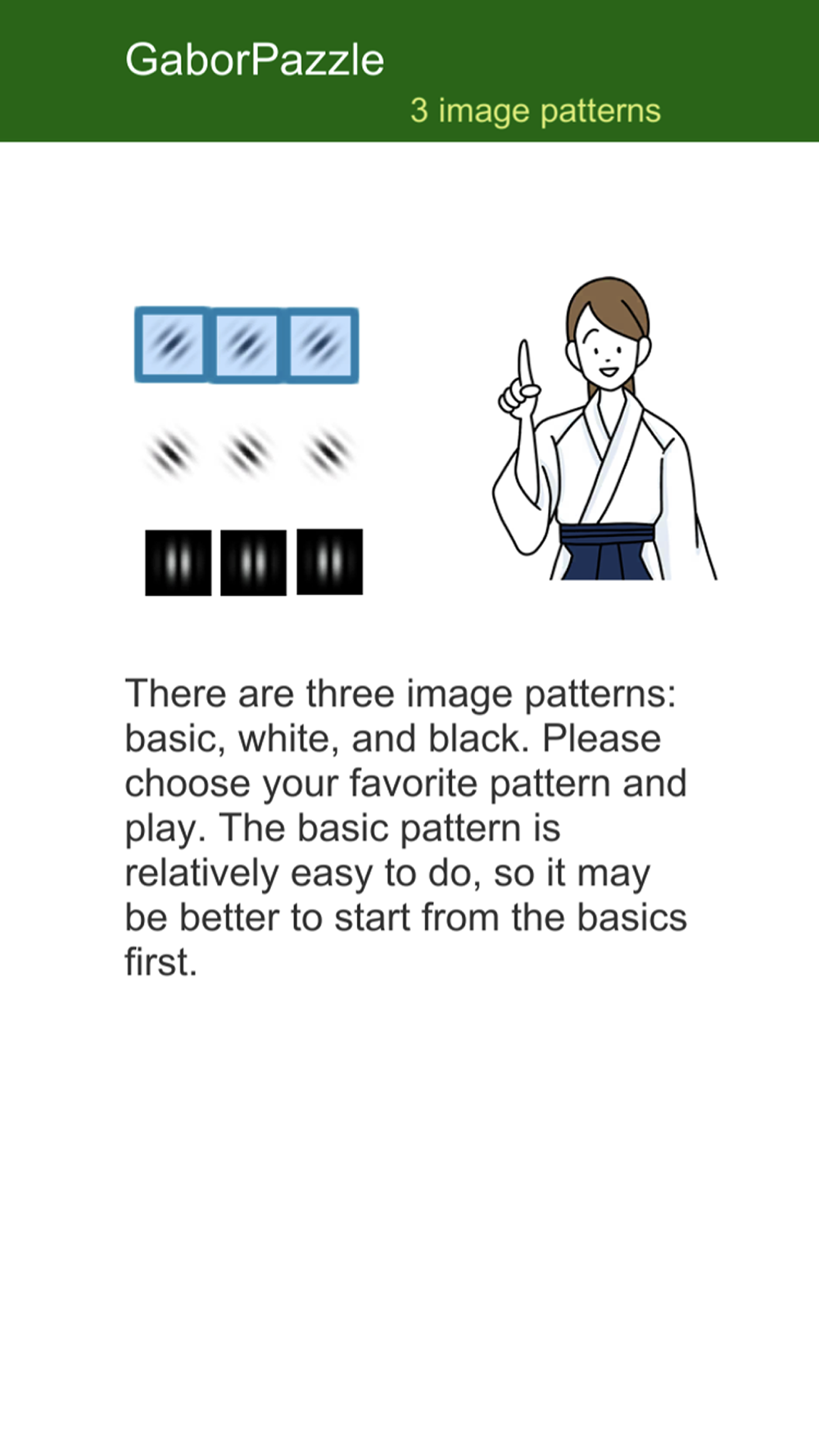 GaborPazzle

3 image patterns

There are three image patterns: basic, white, and black. Please choose your favorite pattern and play. The basic pattern is relatively easy to do, so it may be better to start from the basics first.