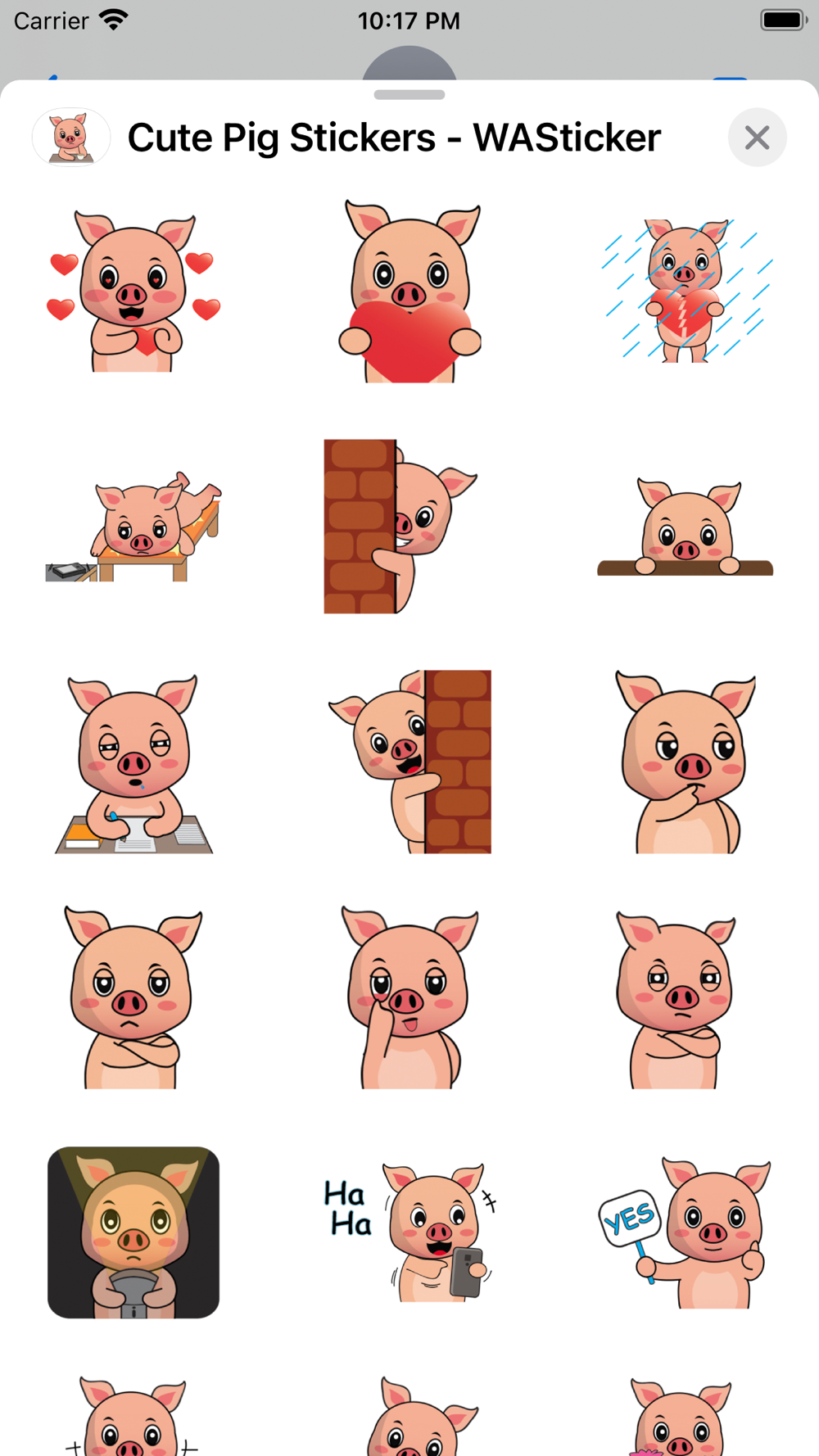 Carrier 10:17 PM

Cute Pig Stickers - WASticker

Ha
Ha

YES