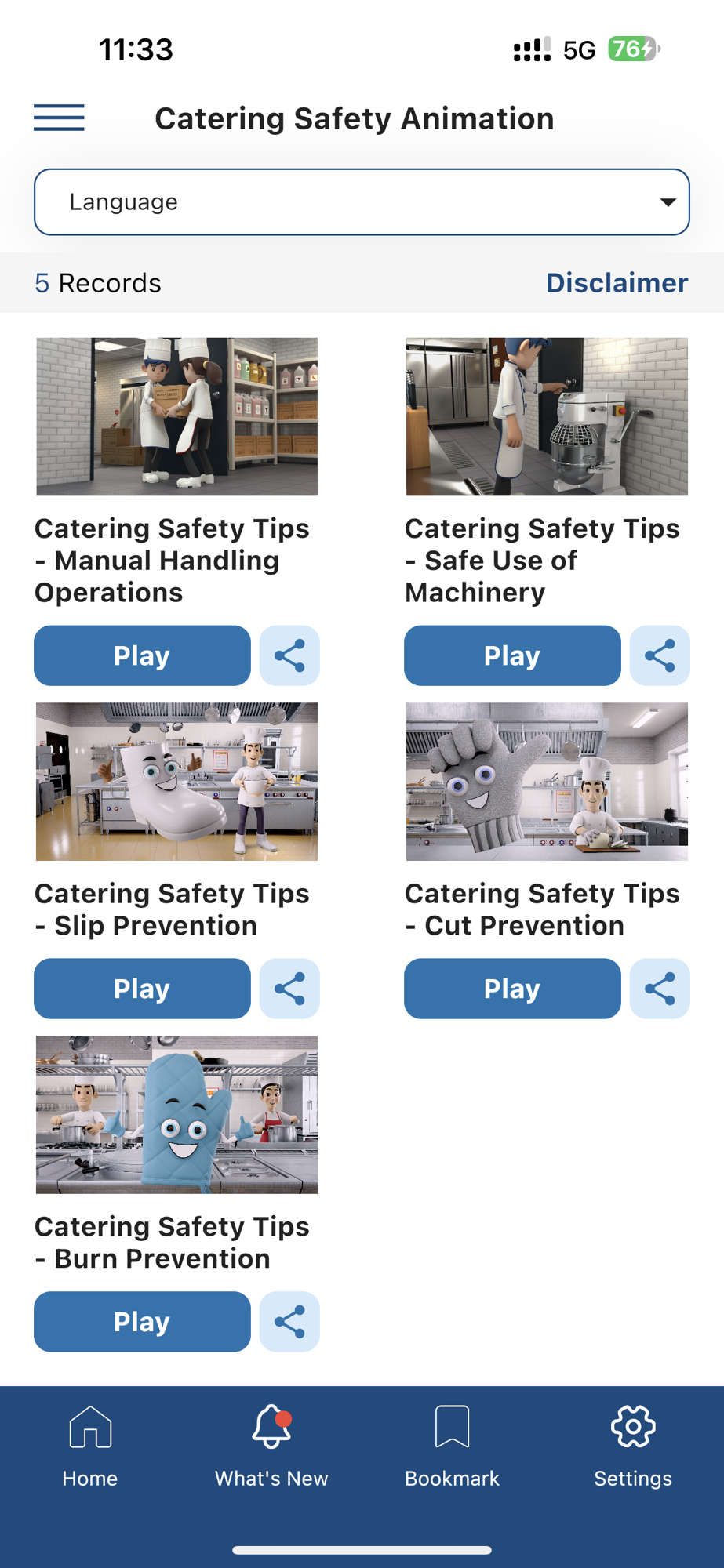 11:33 5G 76

Catering Safety Animation

Language

5 Records Disclaimer

Catering Safety Tips - Manual Handling Operations

Play

Catering Safety Tips - Safe Use of Machinery

Play

Catering Safety Tips - Slip Prevention

Play

Catering Safety Tips - Cut Prevention

Play

Catering Safety Tips - Burn Prevention

Play

Home What's New Bookmark Settings