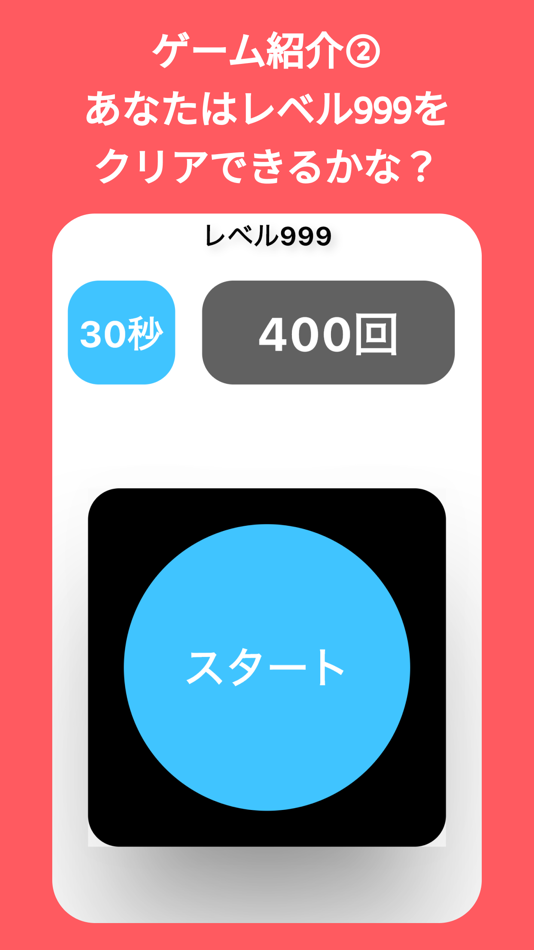 ゲーム紹介②
あなたはレベル999を
クリアできるかな？

レベル999

30秒

400回

スタート