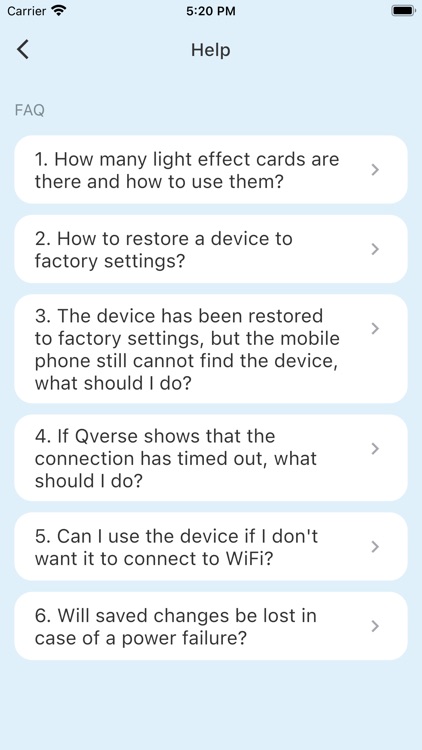 Carrier 5:20 PM

Help

FAQ

1. How many light effect cards are there and how to use them?

2. How to restore a device to factory settings?

3. The device has been restored to factory settings, but the mobile phone still cannot find the device, what should I do?

4. If Qverse shows that the connection has timed out, what should I do?

5. Can I use the device if I don't want it to connect to WiFi?

6. Will saved changes be lost in case of a power failure?