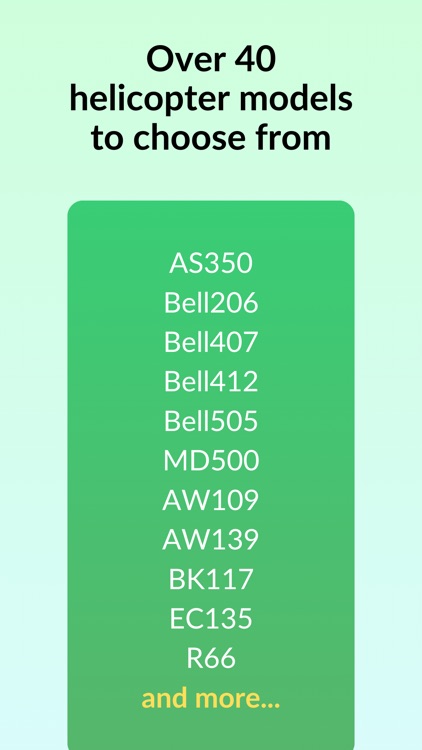 Over 40 helicopter models to choose from

AS350
Bell206
Bell407
Bell412
Bell505
MD500
AW109
AW139
BK117
EC135
R66
and more...