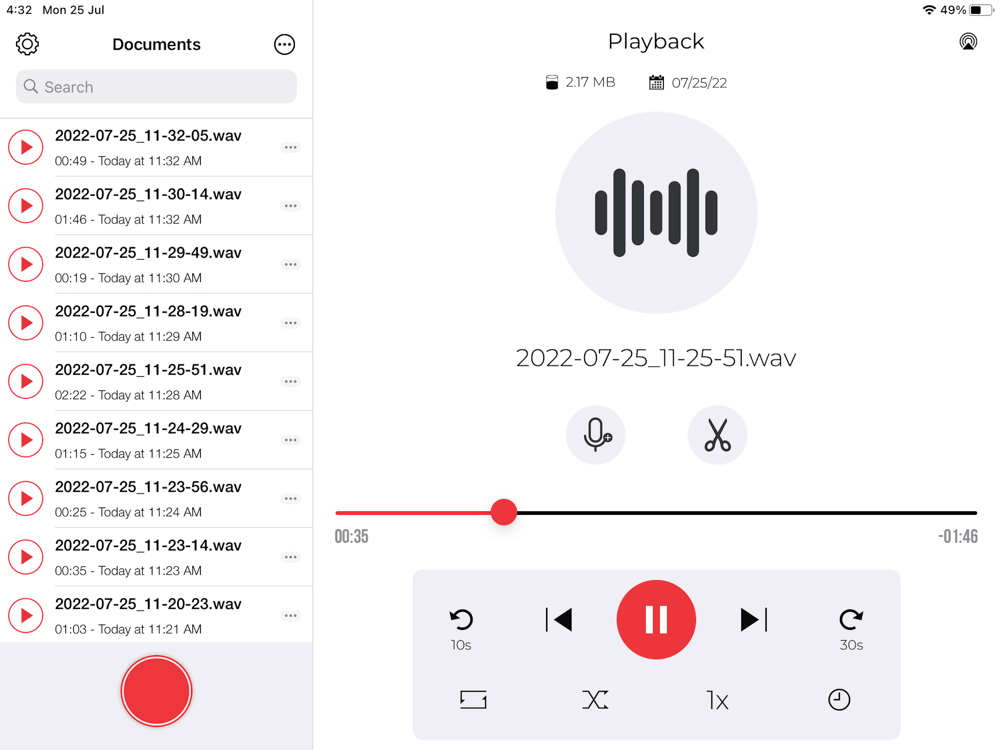 4:32 Mon 25 Jul

49%

Documents

Search

2022-07-25_11-32-05.wav
00:49 - Today at 11:32 AM

2022-07-25_11-30-14.wav
01:46 - Today at 11:32 AM

2022-07-25_11-29-49.wav
00:19 - Today at 11:30 AM

2022-07-25_11-28-19.wav
01:10 - Today at 11:29 AM

2022-07-25_11-25-51.wav
02:22 - Today at 11:28 AM

2022-07-25_11-24-29.wav
01:15 - Today at 11:25 AM

2022-07-25_11-23-56.wav
00:25 - Today at 11:24 AM

2022-07-25_11-23-14.wav
00:35 - Today at 11:23 AM

2022-07-25_11-20-23.wav
01:03 - Today at 11:21 AM

Playback

2.17 MB 07/25/22

2022-07-25_11-25-51.wav

00:35 -01:46

10s 30s

1x