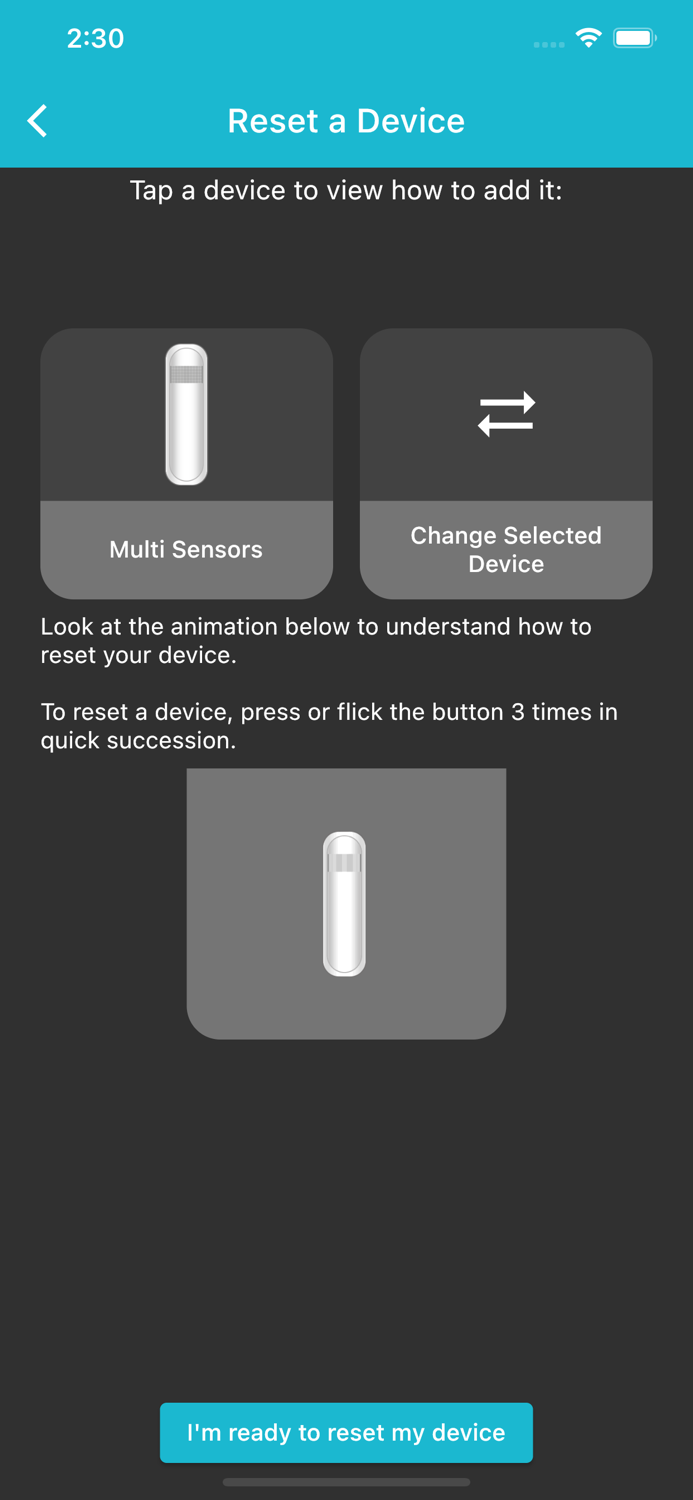 2:30

Reset a Device

Tap a device to view how to add it:

Multi Sensors

Change Selected Device

Look at the animation below to understand how to reset your device.

To reset a device, press or flick the button 3 times in quick succession.

I'm ready to reset my device