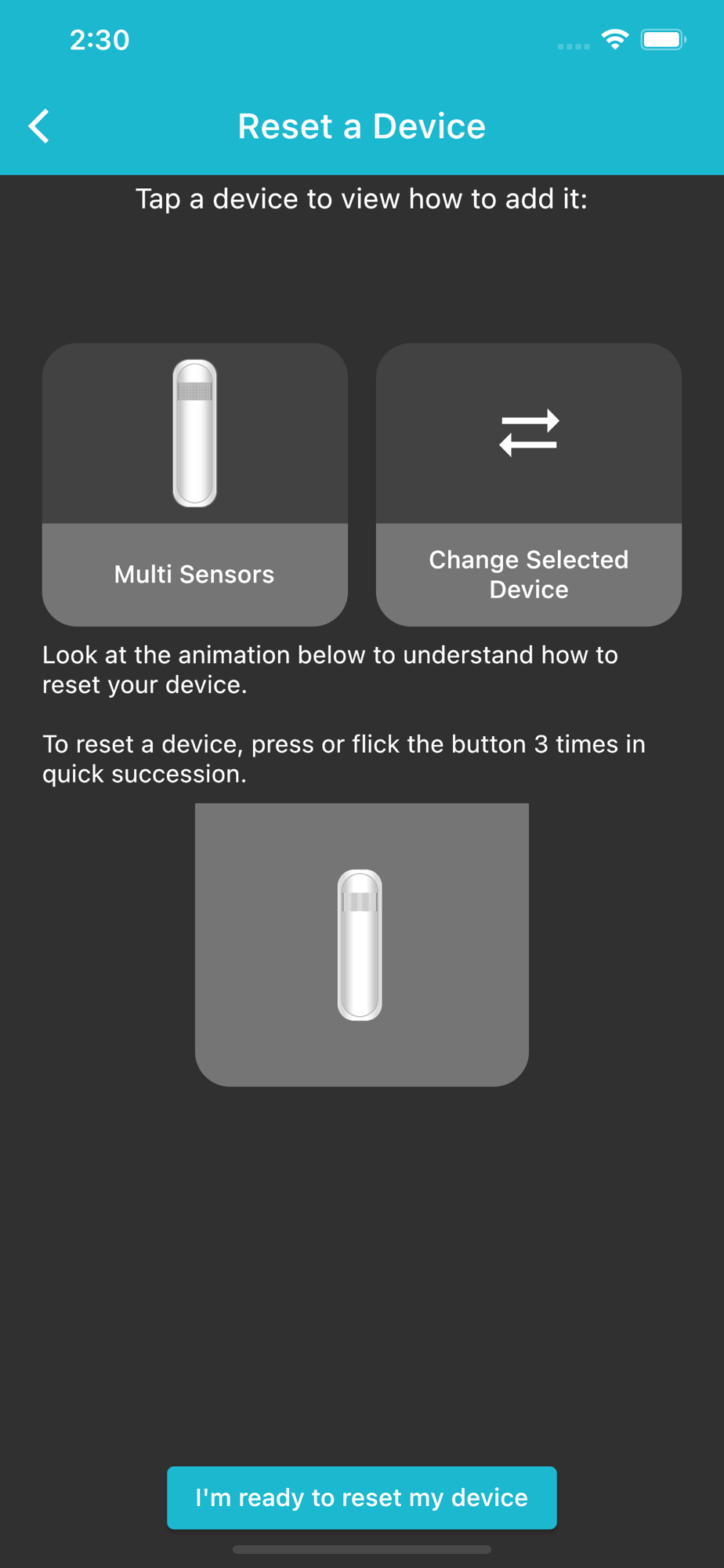 2:30

Reset a Device

Tap a device to view how to add it:

Multi Sensors

Change Selected Device

Look at the animation below to understand how to reset your device.

To reset a device, press or flick the button 3 times in quick succession.

I'm ready to reset my device