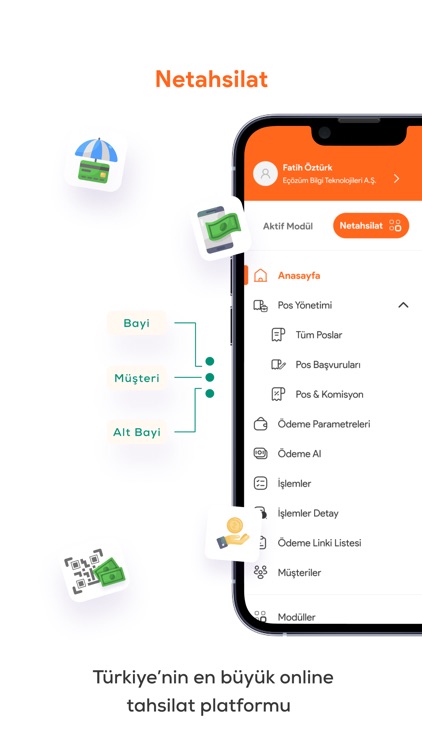 Netahsilat

Bayi

Müşteri

Alt Bayi

Fatih Öztürk
Eçözüm Bilgi Teknolojileri A.Ş.

Aktif Modül

Netahsilat

Anasayfa

Pos Yönetimi

Tüm Poslar

Pos Başvuruları

Pos & Komisyon

Ödeme Parametreleri

Ödeme Al

İşlemler

İşlemler Detay

Ödeme Linki Listesi

Müşteriler

Modüller

Türkiye'nin en büyük online tahsilat platformu