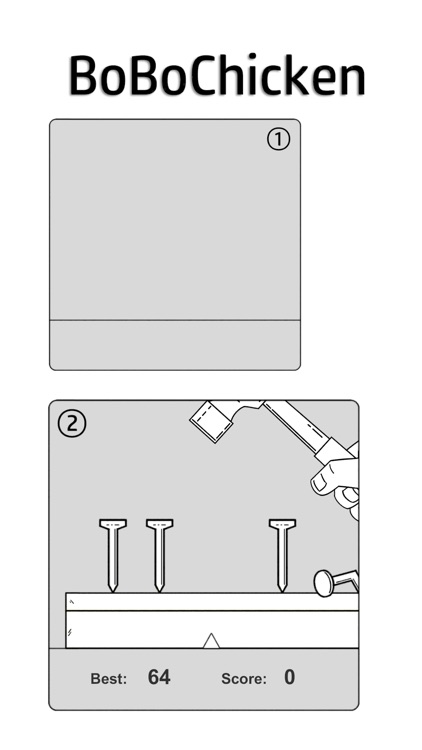 BoBoChicken

①

②

Best: 64 Score: 0