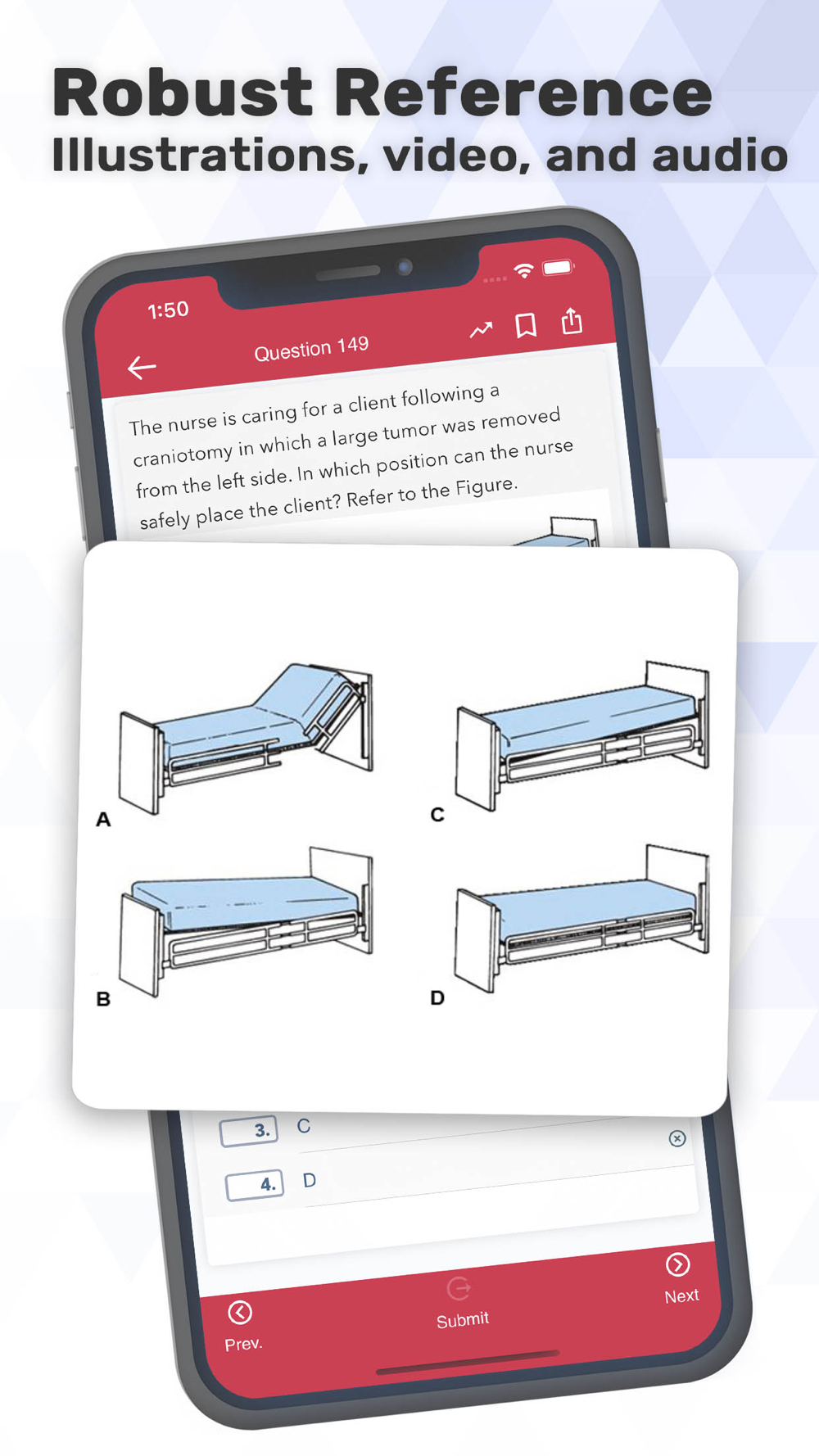 Robust Reference
Illustrations, video, and audio

1:50

Question 149

The nurse is caring for a client following a craniotomy in which a large tumor was removed from the left side. In which position can the nurse safely place the client? Refer to the Figure.

A

C

B

D

3. C

4. D

Prev.

Submit

Next