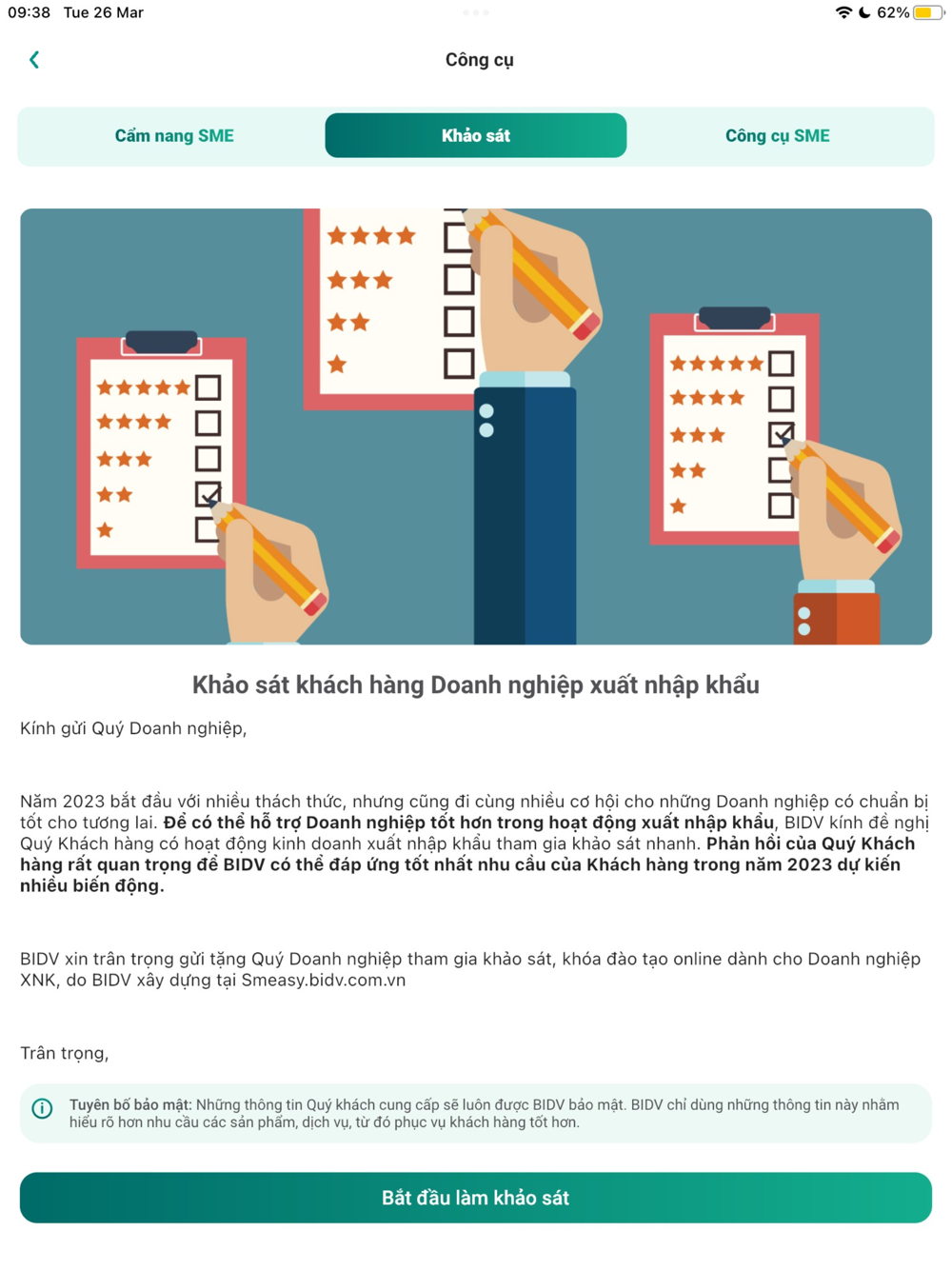 09:38 Tue 26 Mar

62%

Công cụ

Cẩm nang SME

Khảo sát

Công cụ SME

Khảo sát khách hàng Doanh nghiệp xuất nhập khẩu

Kính gửi Quý Doanh nghiệp,

Năm 2023 bắt đầu với nhiều thách thức, nhưng cũng đi cùng nhiều cơ hội cho những Doanh nghiệp có chuẩn bị tốt cho tương lai. Để có thể hỗ trợ Doanh nghiệp tốt hơn trong hoạt động xuất nhập khẩu, BIDV kính đề nghị Quý Khách hàng có hoạt động kinh doanh xuất nhập khẩu tham gia khảo sát nhanh. Phản hồi của Quý Khách hàng rất quan trọng để BIDV có thể đáp ứng tốt nhất nhu cầu của Khách hàng trong năm 2023 dự kiến nhiều biến động.

BIDV xin trân trọng gửi tặng Quý Doanh nghiệp tham gia khảo sát, khóa đào tạo online dành cho Doanh nghiệp XNK, do BIDV xây dựng tại Smeasy.bidv.com.vn

Trân trọng,

Tuyên bố bảo mật: Những thông tin Quý khách cung cấp sẽ luôn được BIDV bảo mật. BIDV chỉ dùng những thông tin này nhằm hiểu rõ hơn nhu cầu các sản phẩm, dịch vụ, từ đó phục vụ khách hàng tốt hơn.

Bắt đầu làm khảo sát