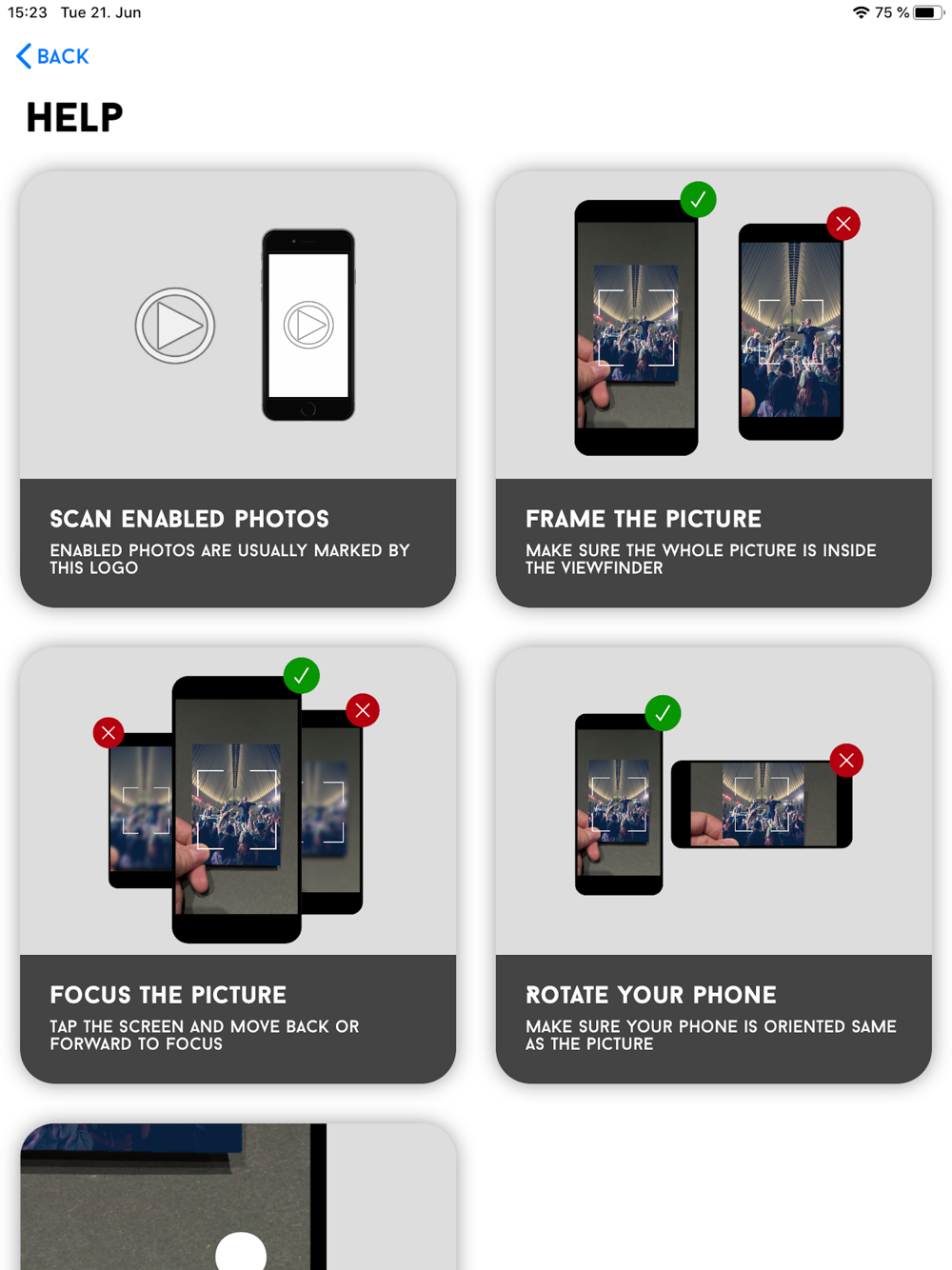 15:23 Tue 21. Jun

75 %

BACK

HELP

SCAN ENABLED PHOTOS

ENABLED PHOTOS ARE USUALLY MARKED BY THIS LOGO

FRAME THE PICTURE

MAKE SURE THE WHOLE PICTURE IS INSIDE THE VIEWFINDER

FOCUS THE PICTURE

TAP THE SCREEN AND MOVE BACK OR FORWARD TO FOCUS

ROTATE YOUR PHONE

MAKE SURE YOUR PHONE IS ORIENTED SAME AS THE PICTURE