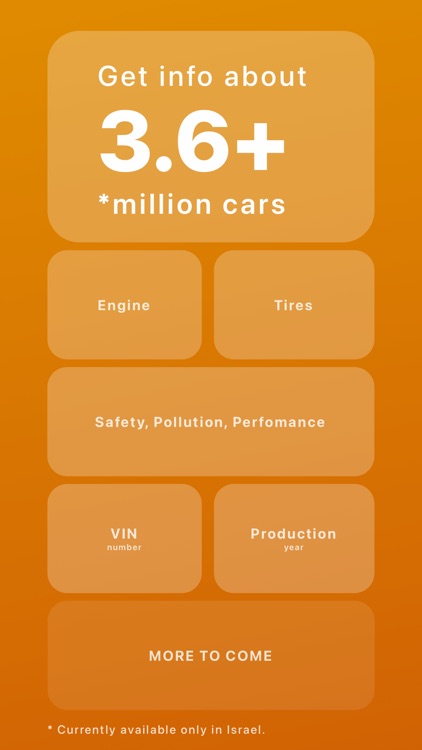 Get info about
3.6+
*million cars

Engine

Tires

Safety, Pollution, Perfomance

VIN
number

Production
year

MORE TO COME

* Currently available only in Israel.