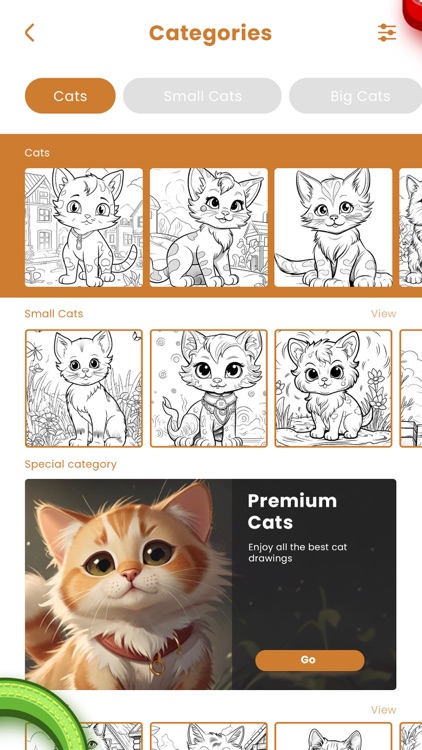 Categories

Cats

Small Cats

Big Cats

Cats

Small Cats

View

Special category

Premium Cats

Enjoy all the best cat drawings

Go

View