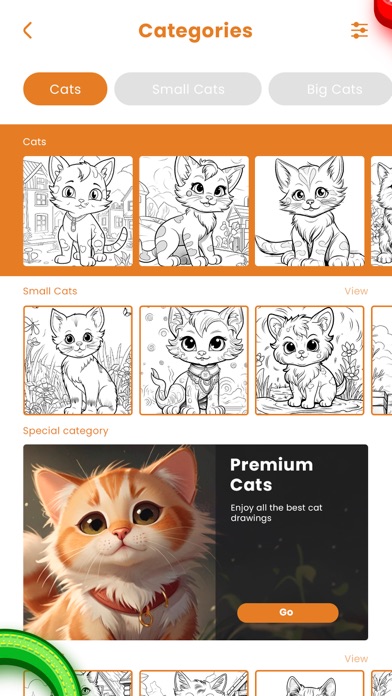 Categories

Cats

Small Cats

Big Cats

Cats

Small Cats

View

Special category

Premium Cats

Enjoy all the best cat drawings

Go

View