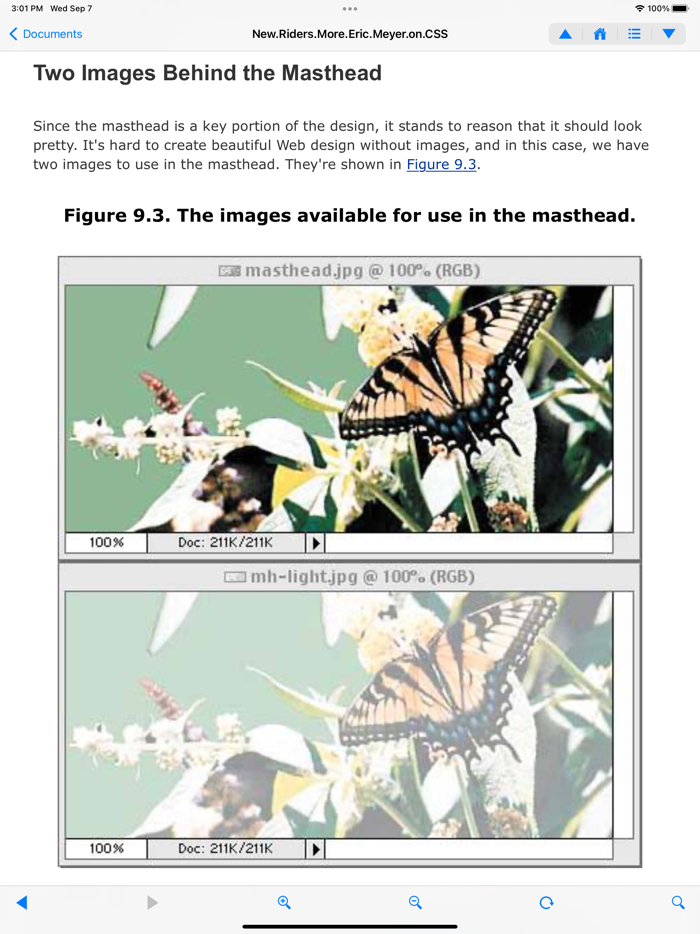 3:01 PM Wed Sep 7

100%

Documents

New.Riders.More.Eric.Meyer.on.CSS

Two Images Behind the Masthead

Since the masthead is a key portion of the design, it stands to reason that it should look pretty. It's hard to create beautiful Web design without images, and in this case, we have two images to use in the masthead. They're shown in Figure 9.3.

Figure 9.3. The images available for use in the masthead.

masthead.jpg @ 100% (RGB)

100%

Doc: 211K/211K

mh-light.jpg @ 100% (RGB)

100%

Doc: 211K/211K