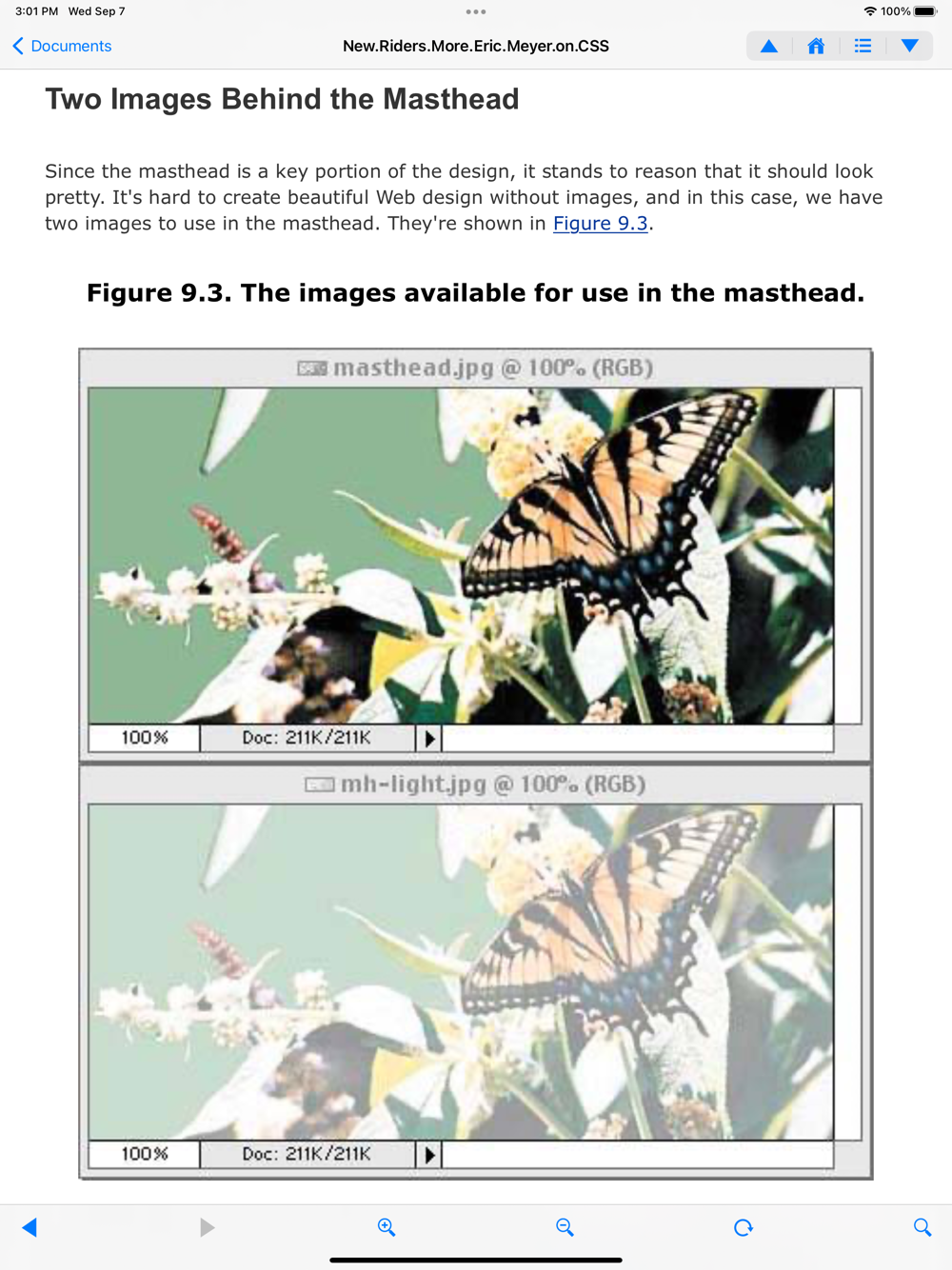 3:01 PM Wed Sep 7

100%

Documents

New.Riders.More.Eric.Meyer.on.CSS

Two Images Behind the Masthead

Since the masthead is a key portion of the design, it stands to reason that it should look pretty. It's hard to create beautiful Web design without images, and in this case, we have two images to use in the masthead. They're shown in Figure 9.3.

Figure 9.3. The images available for use in the masthead.

masthead.jpg @ 100% (RGB)

100%

Doc: 211K/211K

mh-light.jpg @ 100% (RGB)

100%

Doc: 211K/211K