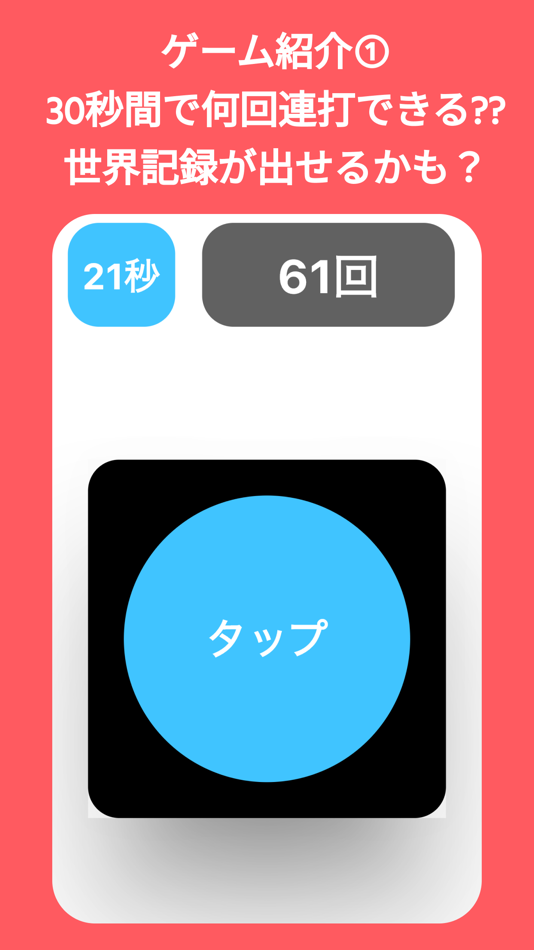 ゲーム紹介①
30秒間で何回連打できる⁇
世界記録が出せるかも？

21秒

61回

タップ