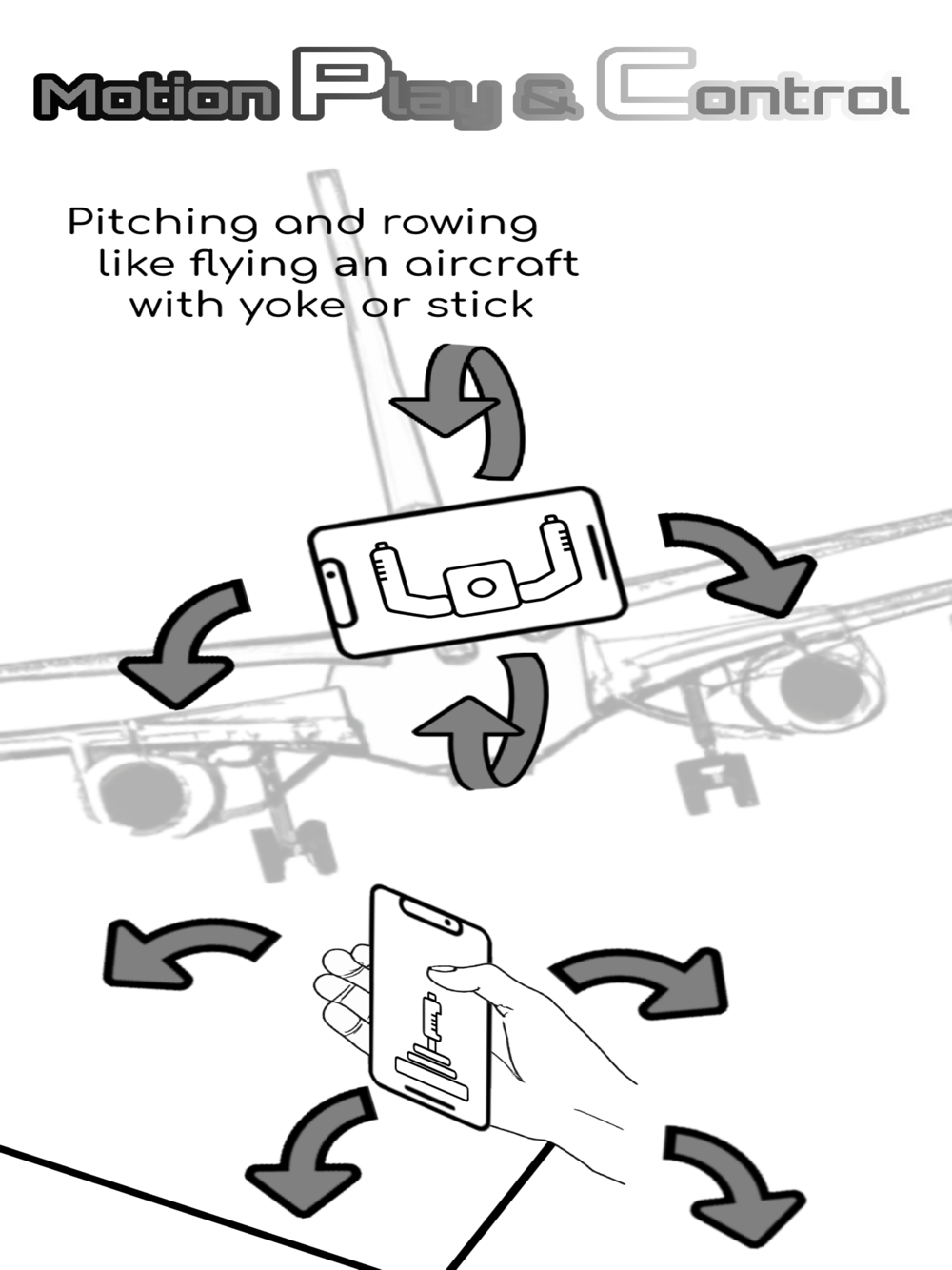 Motion Play & Control

Pitching and rowing like flying an aircraft with yoke or stick