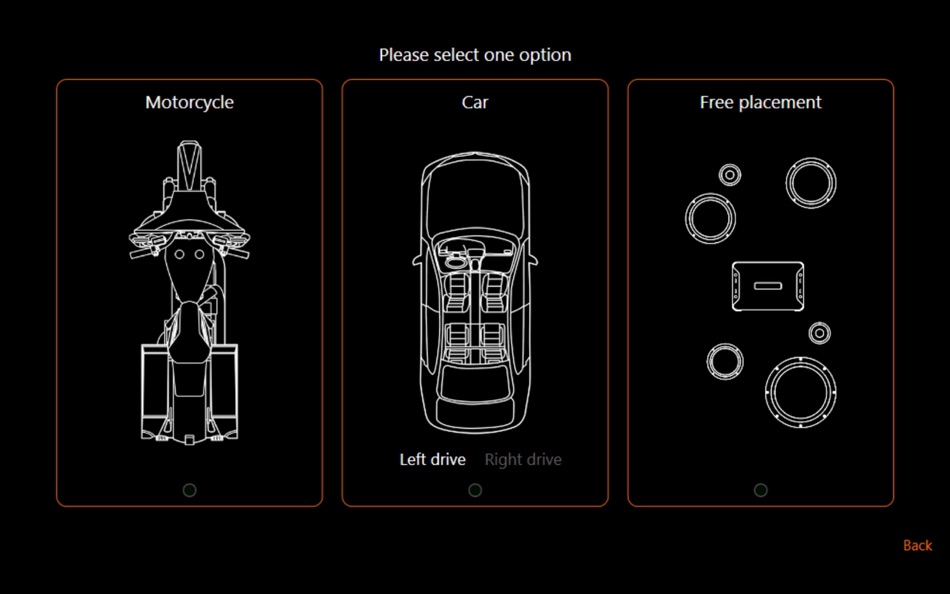 Please select one option

Motorcycle

Car

Left drive Right drive

Free placement

Back