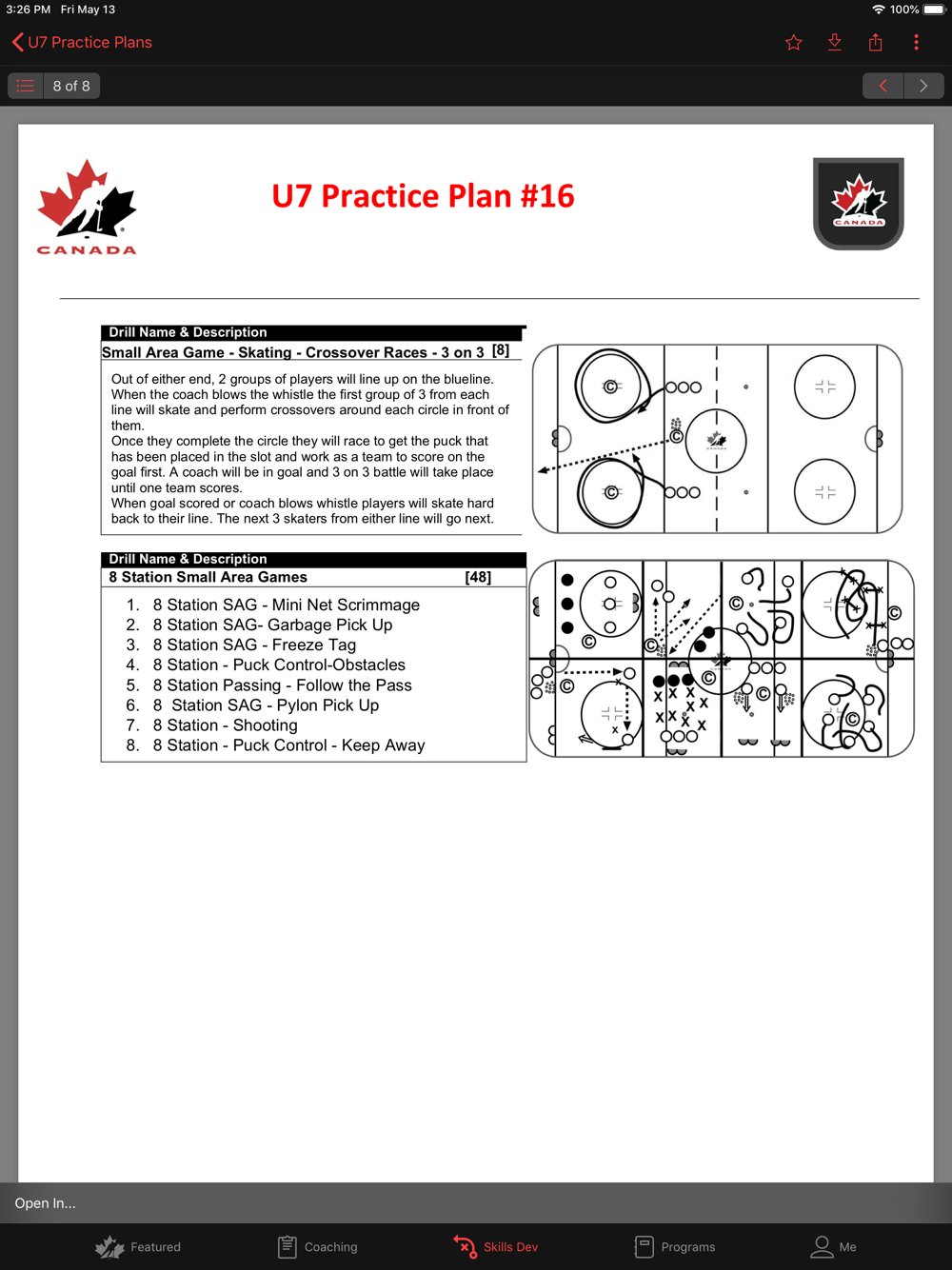 3:26 PM Fri May 13

100%

U7 Practice Plans

8 of 8

CANADA

U7 Practice Plan #16

CANADA

Drill Name & Description

Small Area Game - Skating - Crossover Races - 3 on 3 [8]

Out of either end, 2 groups of players will line up on the blueline. When the coach blows the whistle the first group of 3 from each line will skate and perform crossovers around each circle in front of them.
Once they complete the circle they will race to get the puck that has been placed in the slot and work as a team to score on the goal first. A coach will be in goal and 3 on 3 battle will take place until one team scores.
When goal scored or coach blows whistle players will skate hard back to their line. The next 3 skaters from either line will go next.

Drill Name & Description

8 Station Small Area Games [48]

1. 8 Station SAG - Mini Net Scrimmage
2. 8 Station SAG- Garbage Pick Up
3. 8 Station SAG - Freeze Tag
4. 8 Station - Puck Control-Obstacles
5. 8 Station Passing - Follow the Pass
6. 8 Station SAG - Pylon Pick Up
7. 8 Station - Shooting
8. 8 Station - Puck Control - Keep Away

Open In...

Featured Coaching Skills Dev Programs Me