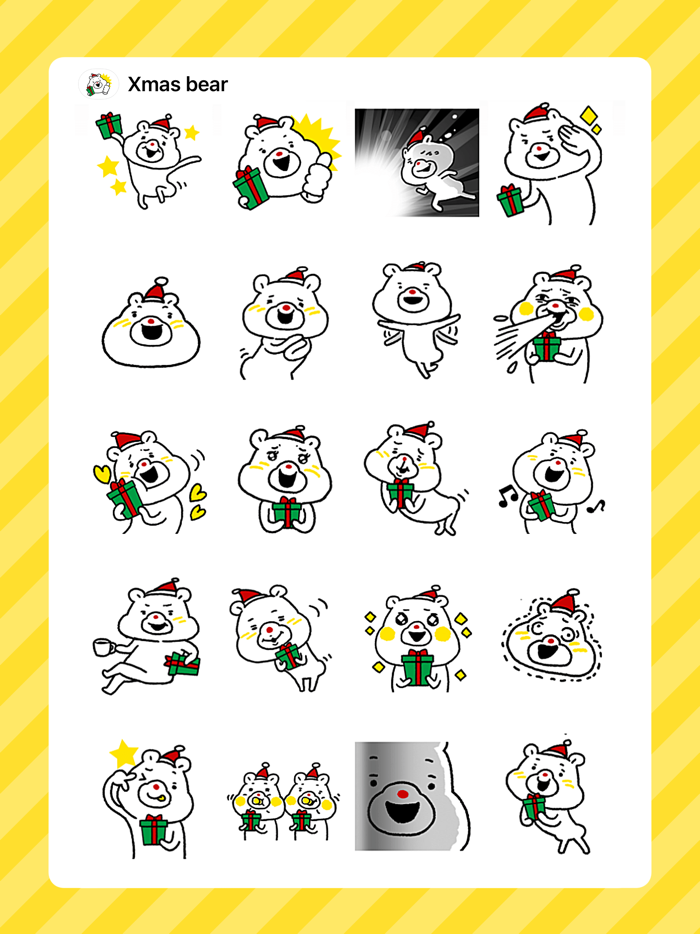 Xmas bear