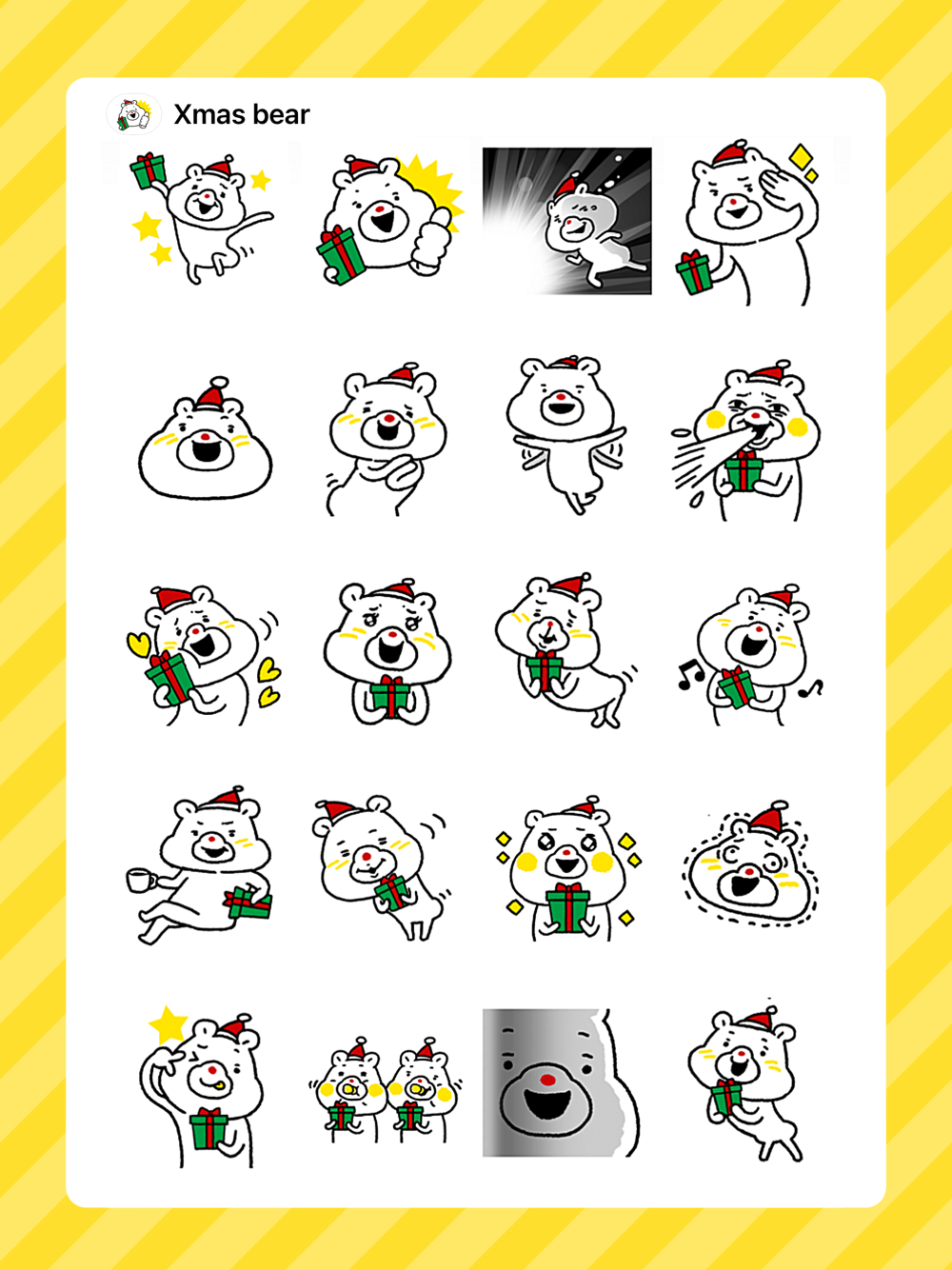 Xmas bear