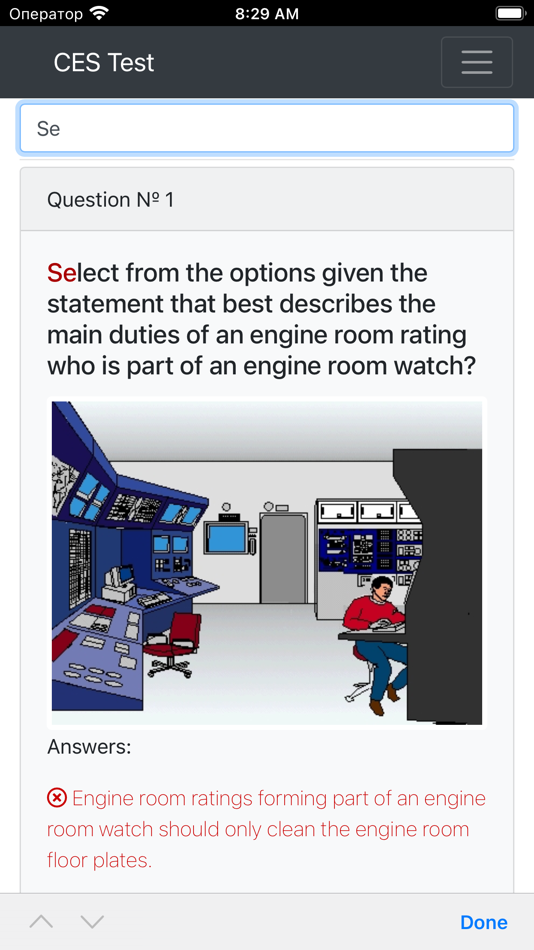 Оператор 8:29 AM

CES Test

Se

Question № 1

Select from the options given the statement that best describes the main duties of an engine room rating who is part of an engine room watch?

Answers:

Engine room ratings forming part of an engine room watch should only clean the engine room floor plates.

Done