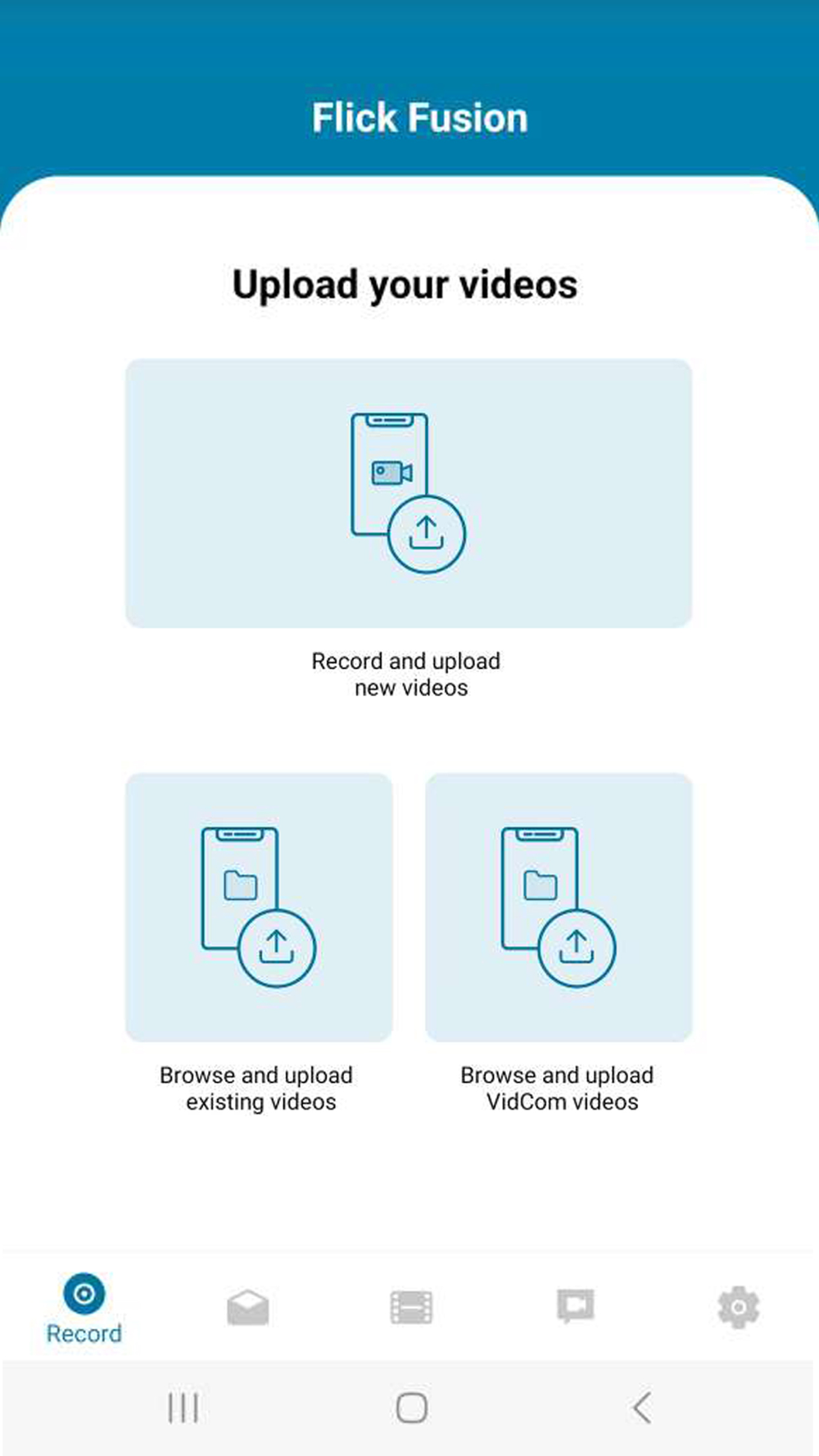 Flick Fusion

Upload your videos

Record and upload new videos

Browse and upload existing videos

Browse and upload VidCom videos

Record