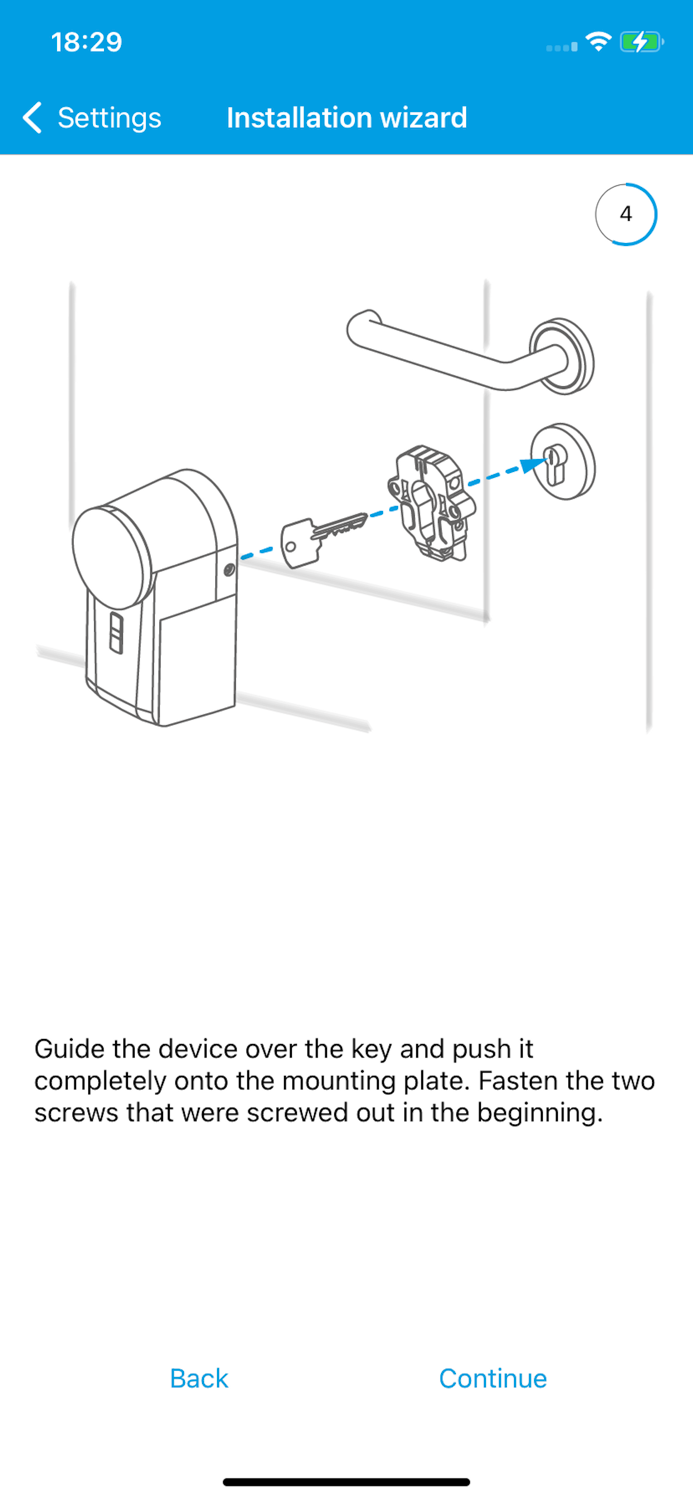 18:29

Settings Installation wizard

4

Guide the device over the key and push it completely onto the mounting plate. Fasten the two screws that were screwed out in the beginning.

Back Continue