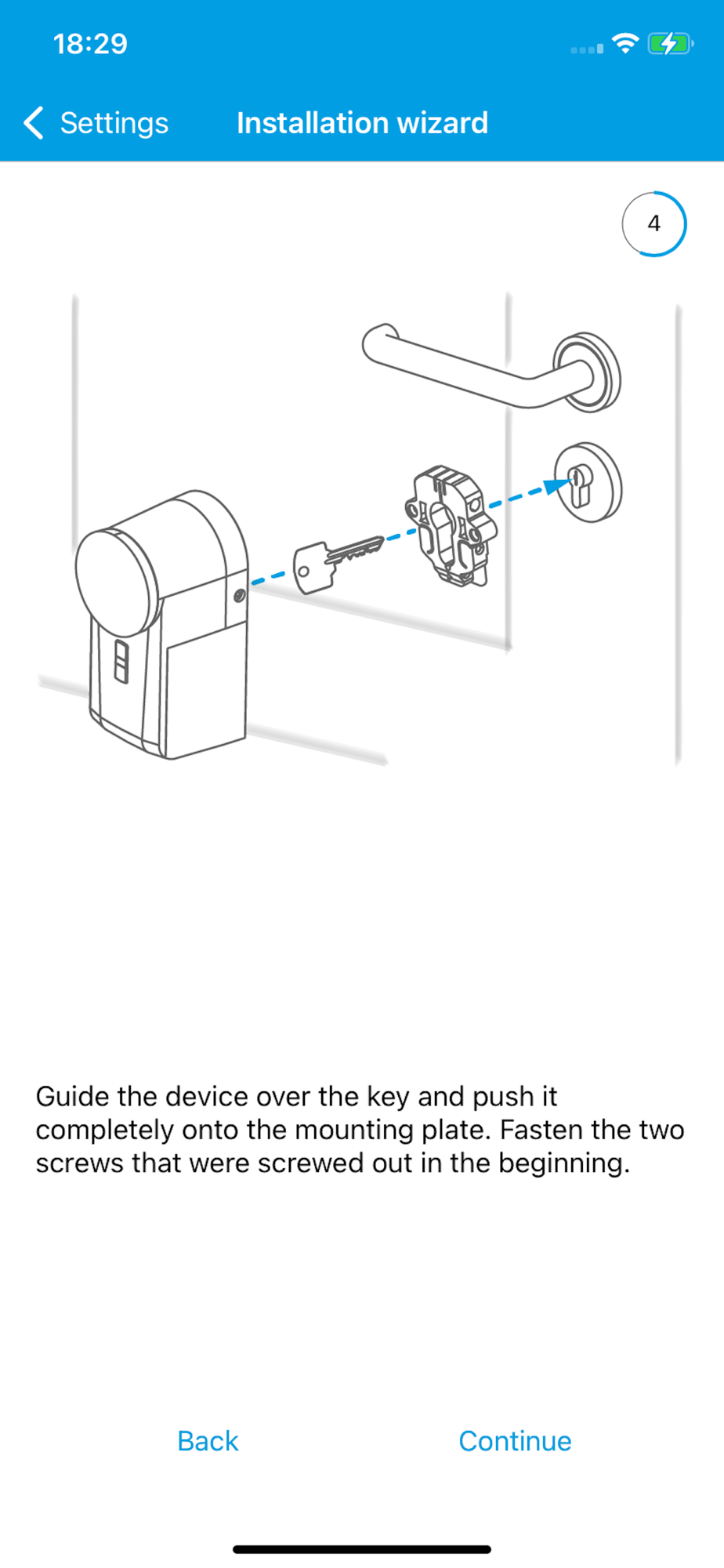 18:29

Settings Installation wizard

4

Guide the device over the key and push it completely onto the mounting plate. Fasten the two screws that were screwed out in the beginning.

Back Continue