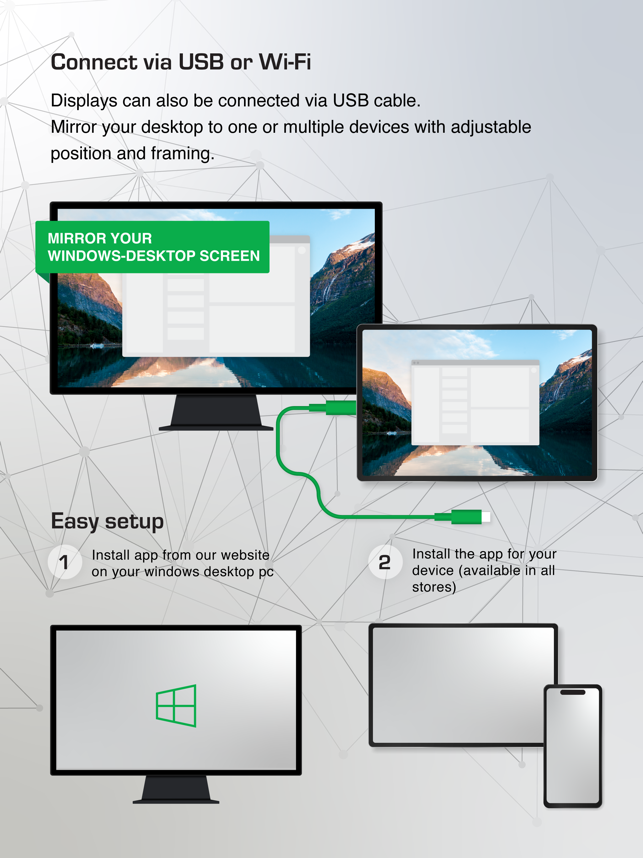 Connect via USB or Wi-Fi

Displays can also be connected via USB cable.
Mirror your desktop to one or multiple devices with adjustable position and framing.

MIRROR YOUR WINDOWS-DESKTOP SCREEN

Easy setup

1 Install app from our website on your windows desktop pc

2 Install the app for your device (available in all stores)