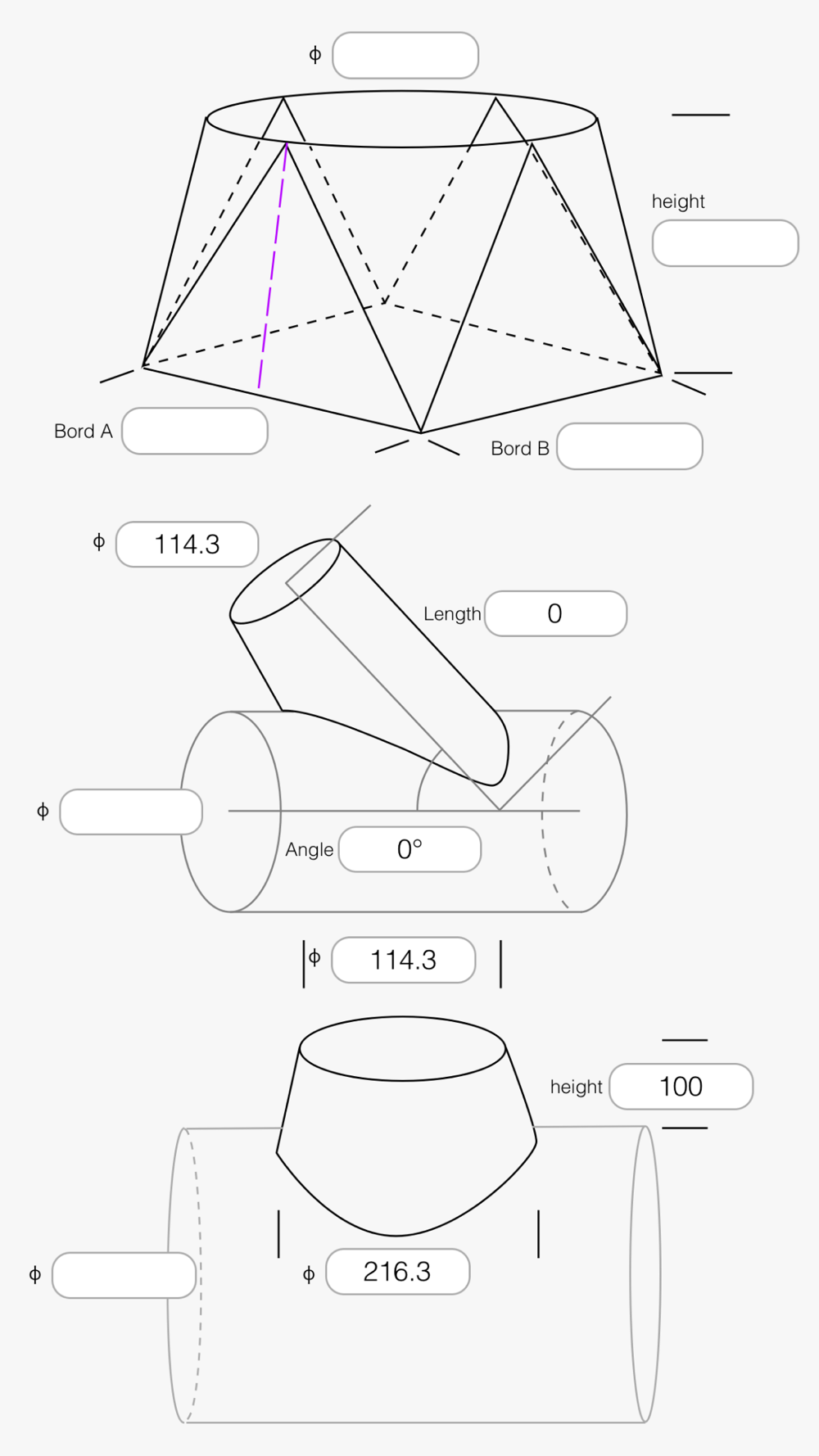 ϕ

height

Bord A

Bord B

ϕ 114.3

Length 0

ϕ

Angle 0°

ϕ 114.3

height 100

ϕ

ϕ 216.3