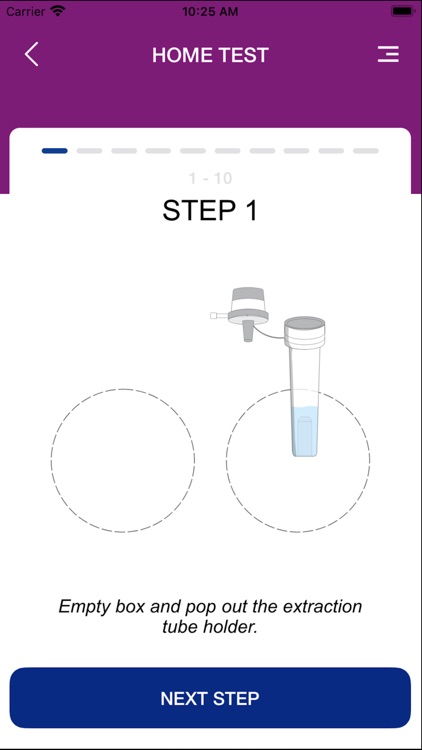 Carrier 10:25 AM

HOME TEST

1 - 10

STEP 1

Empty box and pop out the extraction tube holder.

NEXT STEP