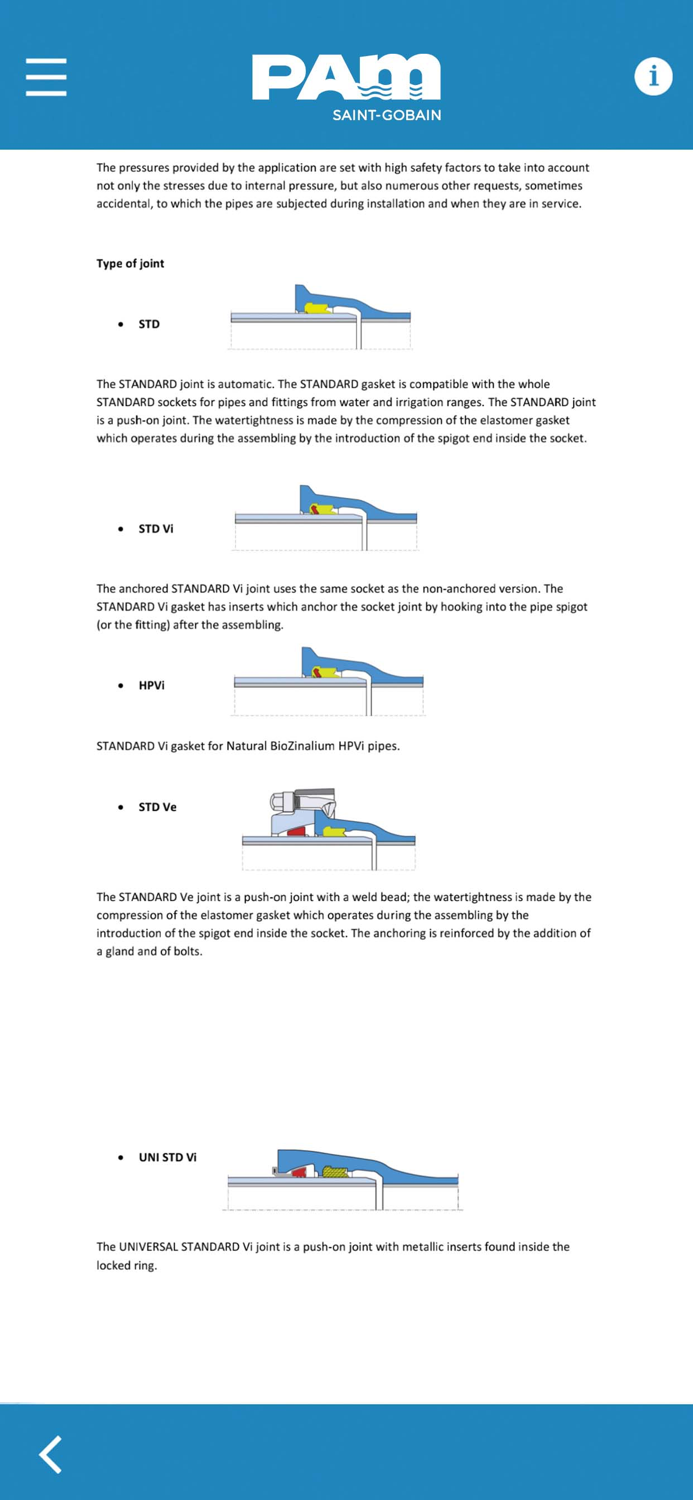 PAM
SAINT-GOBAIN

The pressures provided by the application are set with high safety factors to take into account not only the stresses due to internal pressure, but also numerous other requests, sometimes accidental, to which the pipes are subjected during installation and when they are in service.

Type of joint

• STD

The STANDARD joint is automatic. The STANDARD gasket is compatible with the whole STANDARD sockets for pipes and fittings from water and irrigation ranges. The STANDARD joint is a push-on joint. The watertightness is made by the compression of the elastomer gasket which operates during the assembling by the introduction of the spigot end inside the socket.

• STD Vi

The anchored STANDARD Vi joint uses the same socket as the non-anchored version. The STANDARD Vi gasket has inserts which anchor the socket joint by hooking into the pipe spigot (or the fitting) after the assembling.

• HPVi

STANDARD Vi gasket for Natural BioZinalium HPVi pipes.

• STD Ve

The STANDARD Ve joint is a push-on joint with a weld bead; the watertightness is made by the compression of the elastomer gasket which operates during the assembling by the introduction of the spigot end inside the socket. The anchoring is reinforced by the addition of a gland and of bolts.

• UNI STD Vi

The UNIVERSAL STANDARD Vi joint is a push-on joint with metallic inserts found inside the locked ring.