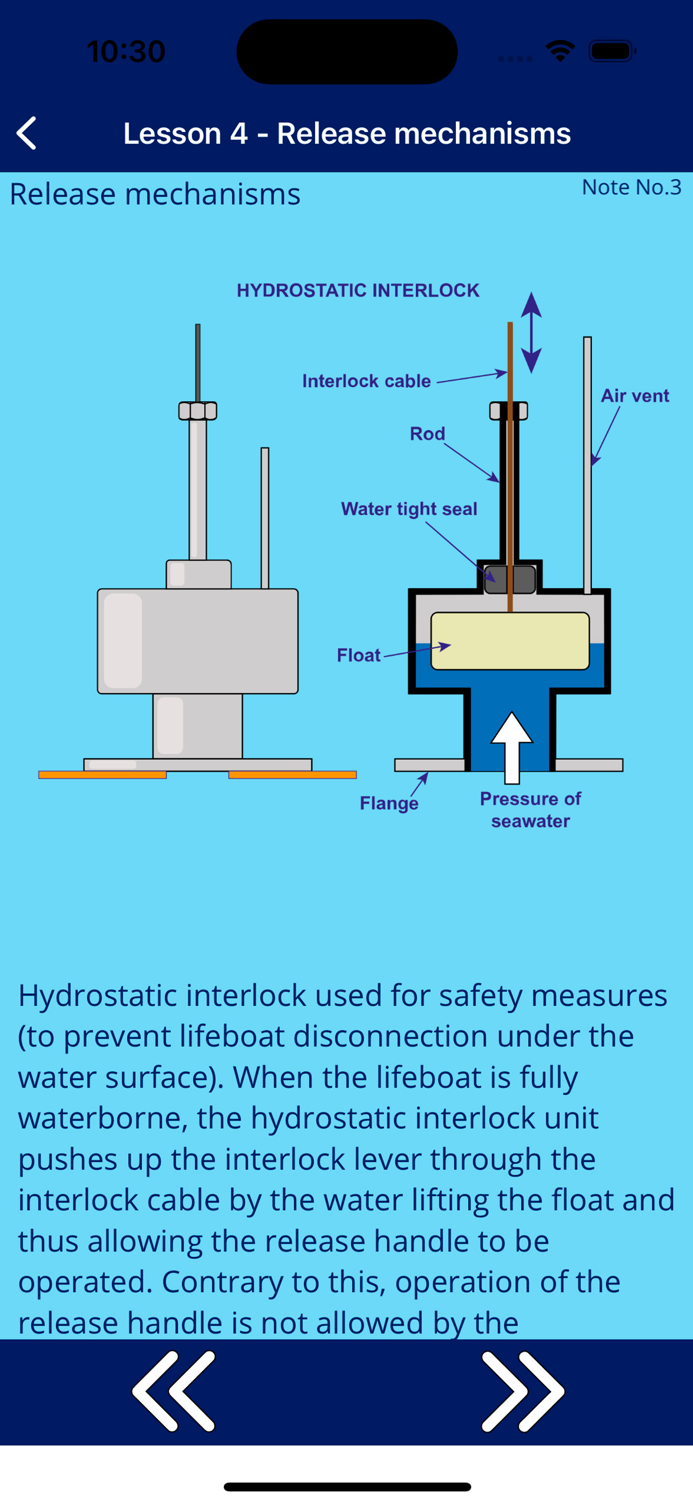 10:30

Lesson 4 - Release mechanisms

Release mechanisms

Note No.3

HYDROSTATIC INTERLOCK

Interlock cable

Air vent

Rod

Water tight seal

Float

Flange

Pressure of seawater

Hydrostatic interlock used for safety measures (to prevent lifeboat disconnection under the water surface). When the lifeboat is fully waterborne, the hydrostatic interlock unit pushes up the interlock lever through the interlock cable by the water lifting the float and thus allowing the release handle to be operated. Contrary to this, operation of the release handle is not allowed by the