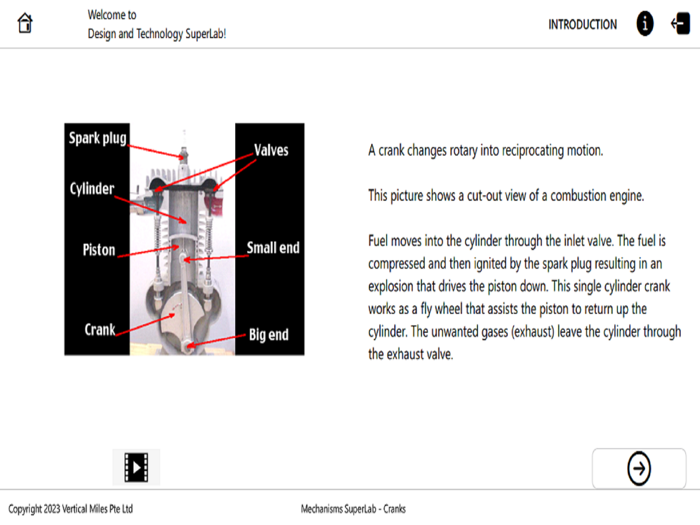 Welcome to
Design and Technology SuperLab!

INTRODUCTION

Spark plug
Valves
Cylinder
Piston
Small end
Crank
Big end

A crank changes rotary into reciprocating motion.

This picture shows a cut-out view of a combustion engine.

Fuel moves into the cylinder through the inlet valve. The fuel is compressed and then ignited by the spark plug resulting in an explosion that drives the piston down. This single cylinder crank works as a fly wheel that assists the piston to return up the cylinder. The unwanted gases (exhaust) leave the cylinder through the exhaust valve.

Copyright 2023 Vertical Miles Pte Ltd

Mechanisms SuperLab - Cranks