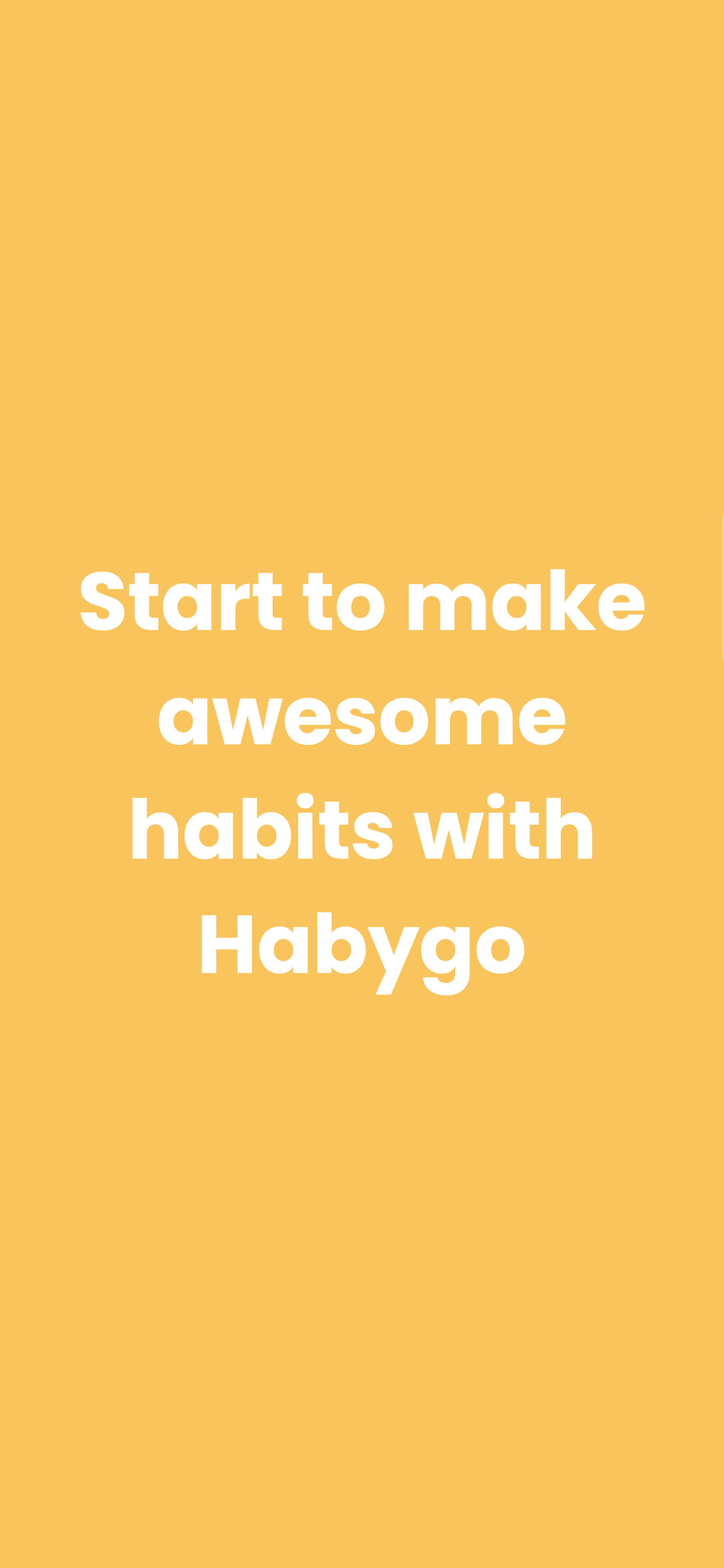 Start to make awesome habits with Habygo