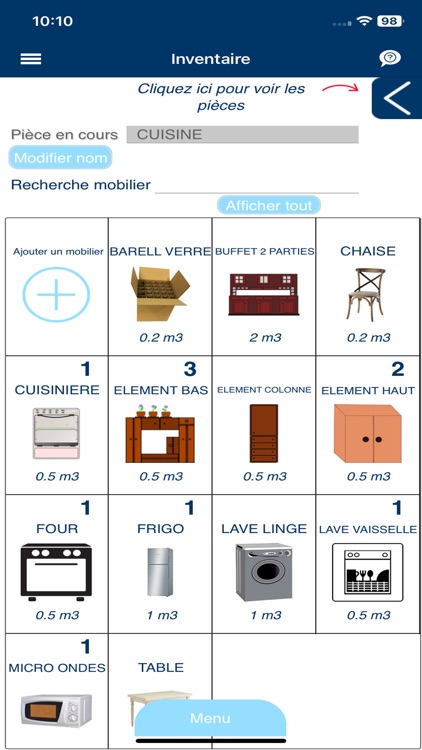 10:10

98

Inventaire

Cliquez ici pour voir les pièces

Pièce en cours CUISINE

Modifier nom

Recherche mobilier

Afficher tout

| Ajouter un mobilier | BARELL VERRE 0.2 m3 | BUFFET 2 PARTIES 2 m3 | CHAISE 0.2 m3 |
|---|---|---|---|
| 1 CUISINIERE 0.5 m3 | 3 ELEMENT BAS 0.5 m3 | ELEMENT COLONNE 0.5 m3 | 2 ELEMENT HAUT 0.5 m3 |
| 1 FOUR 0.5 m3 | 1 FRIGO 1 m3 | LAVE LINGE 1 m3 | 1 LAVE VAISSELLE 0.5 m3 |
| 1 MICRO ONDES | TABLE | | |

Menu