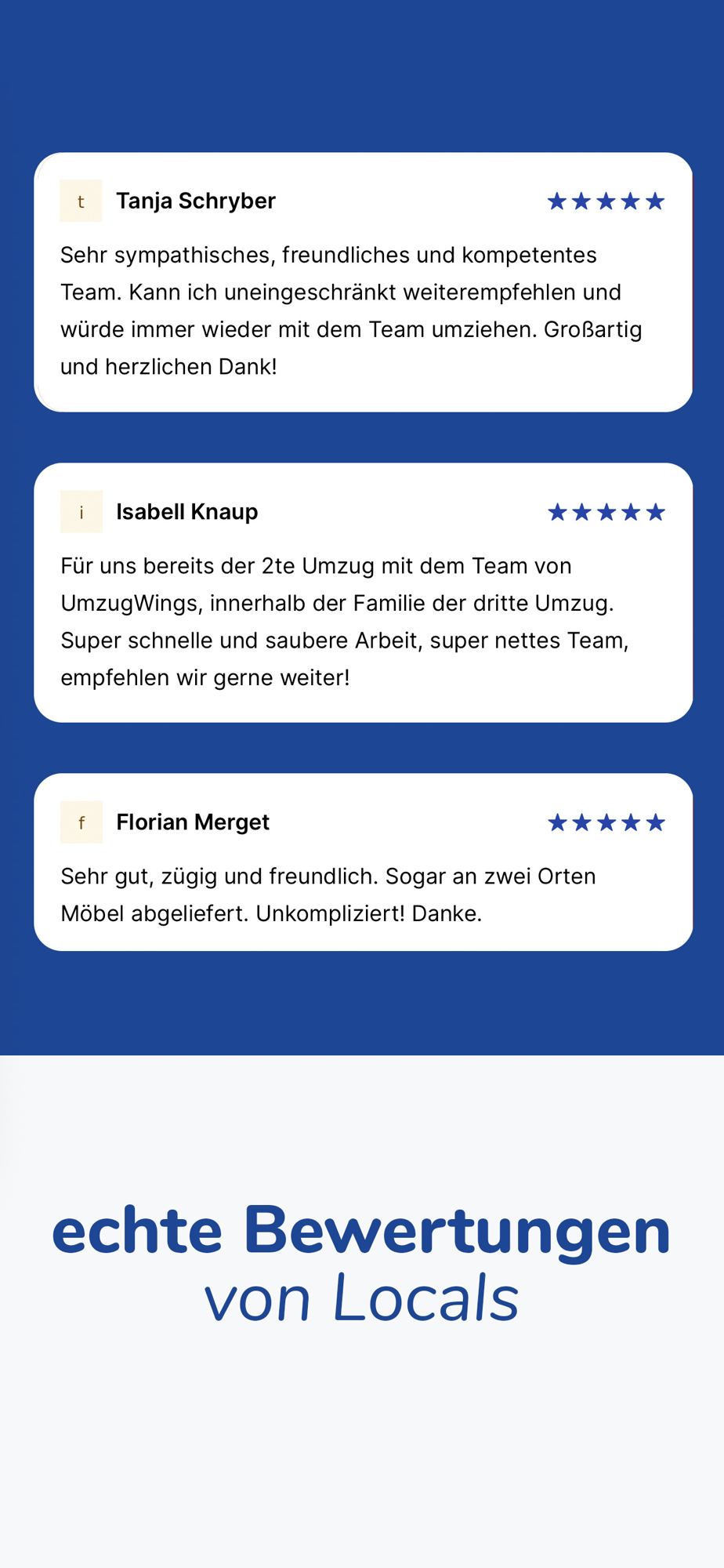 t Tanja Schryber ★★★★★

Sehr sympathisches, freundliches und kompetentes Team. Kann ich uneingeschränkt weiterempfehlen und würde immer wieder mit dem Team umziehen. Großartig und herzlichen Dank!

i Isabell Knaup ★★★★★

Für uns bereits der 2te Umzug mit dem Team von UmzugWings, innerhalb der Familie der dritte Umzug. Super schnelle und saubere Arbeit, super nettes Team, empfehlen wir gerne weiter!

f Florian Merget ★★★★★

Sehr gut, zügig und freundlich. Sogar an zwei Orten Möbel abgeliefert. Unkompliziert! Danke.

echte Bewertungen
von Locals